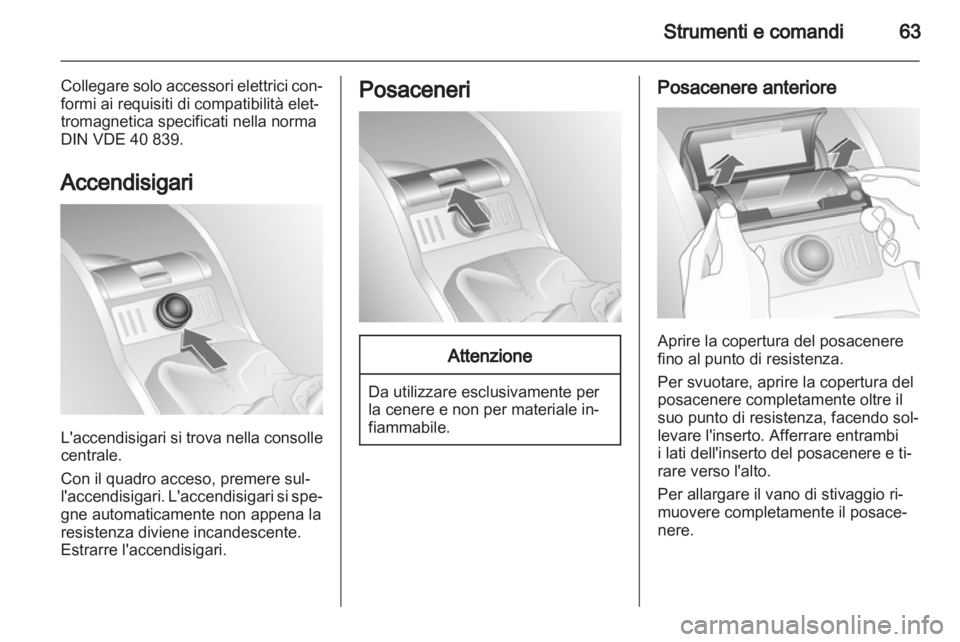 Strumenti e comandi 63

Collegare solo accessori elettrici conformi ai requisiti di compatibilità elettromagnetica specificati nella norma DIN VDE 40 839.

Accendisigari

L'accendisigari si trova nella consolle centrale.

Con il quadro acceso, premere sull'accendisigari. L'accendisigari si spegne automaticamente non appena la resistenza diviene incandescente. Estrarre l'accendisigari.

Posaceneri

Attenzione

Da utilizzare esclusivamente per la cenere e non per materiale infiammabile.

Posacenere anteriore

Aprire la copertura del posacenere fino al punto di resistenza.

Per svuotare, aprire la copertura del posacenere completamente oltre il suo punto di resistenza, facendo sollevare l'inserto. Afferrare entrambi i lati dell'inserto del posacenere e tirare verso l'alto.

Per allargare il vano di stivaggio rimuovere completamente il posacenere.

carmanualsonline.info