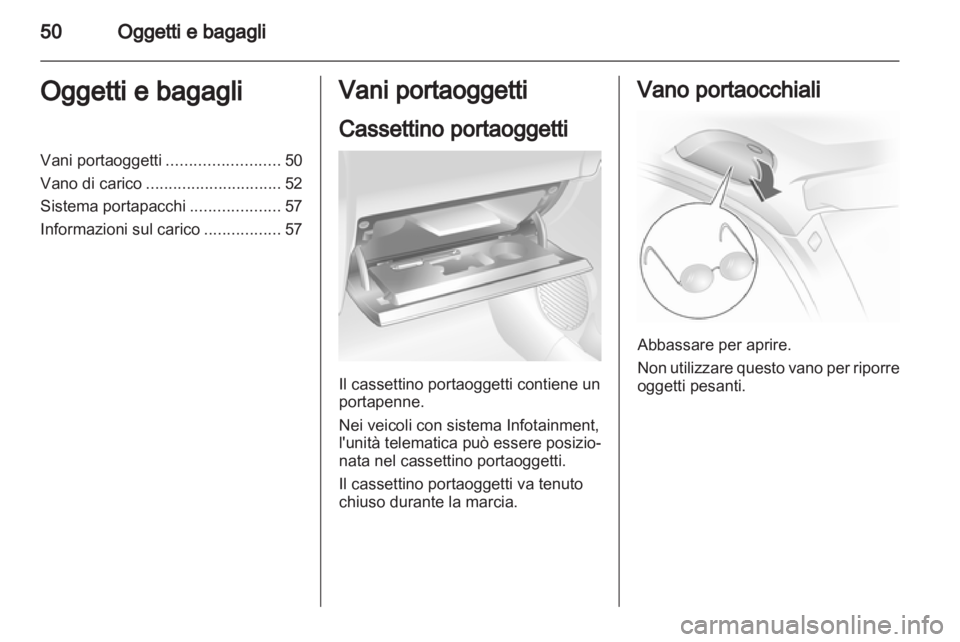 50 Oggetti e bagagli

Oggetti e bagagli

Vani portaoggetti ......................... 50
Vano di carico .............................. 52
Sistema portapacchi .................... 57
Informazioni sul carico ................. 57

Vani portaoggetti

Cassettino portaoggetti

Il cassettino portaoggetti contiene un portapenne.

Nei veicoli con sistema Infotainment, l'unità telematica può essere posizionata nel cassettino portaoggetti.

Il cassettino portaoggetti va tenuto chiuso durante la marcia.

Vano portaocchiali

Abbassare per aprire.

Non utilizzare questo vano per riporre oggetti pesanti.

carmanualsonline.info