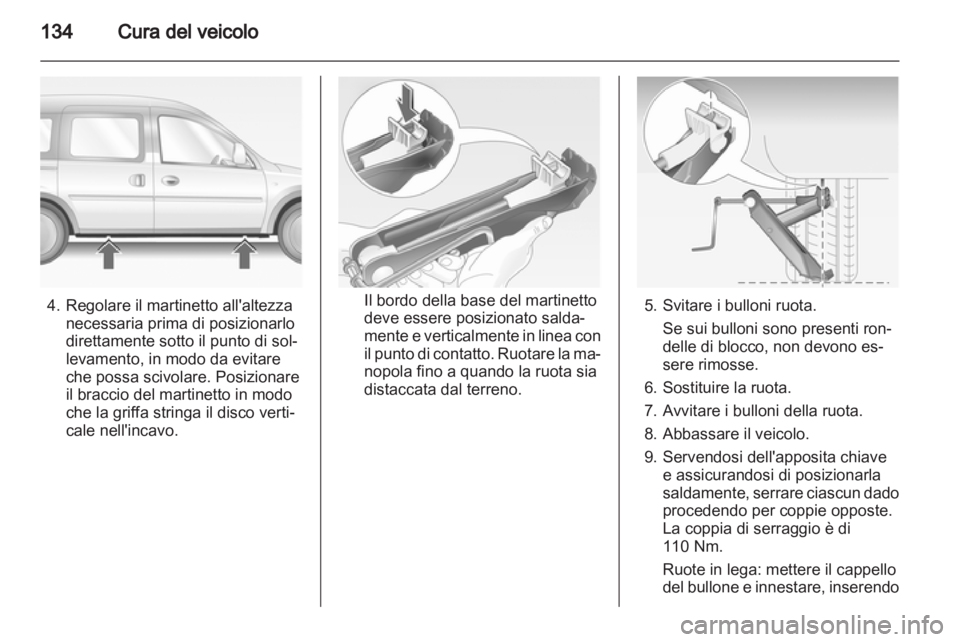 134 Cura del veicolo

4. Regolare il martinetto all'altezza necessaria prima di posizionarlo direttamente sotto il punto di sollevamento, in modo da evitare che possa scivolare. Posizionare il braccio del martinetto in modo che la griffa stringa il disco verticale nell'incavo.

Il bordo della base del martinetto deve essere posizionato saldamente e verticalmente in linea con il punto di contatto. Ruotare la manopola fino a quando la ruota sia distaccata dal terreno.

5. Svitare i bulloni ruota.

Se sui bulloni sono presenti rondelle di blocco, non devono essere rimosse.

6. Sostituire la ruota.

7. Avvitare i bulloni della ruota.

8. Abbassare il veicolo.

9. Servendosi dell'apposita chiave e assicurandosi di posizionarla saldamente, serrare ciascun dado procedendo per coppie opposte. La coppia di serraggio è di 110 Nm.

Ruote in lega: mettere il cappello del bullone e innestare, inserendo

carmanualsonline.info