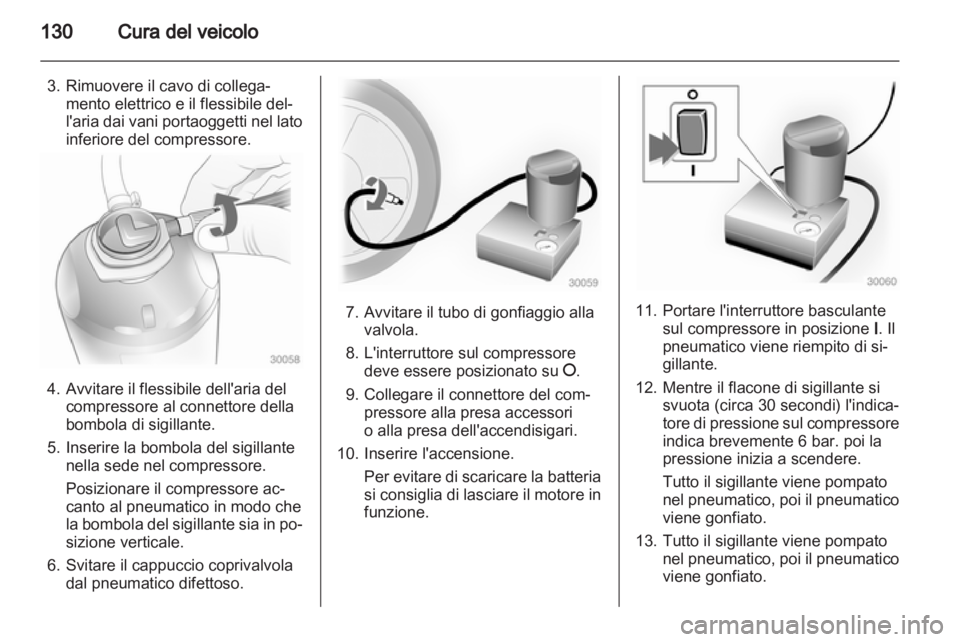 130 Cura del veicolo

3. Rimuovere il cavo di collegamento elettrico e il flessibile dell'aria dai vani portaoggetti nel lato inferiore del compressore.

30058

4. Avvitare il flessibile dell'aria del compressore al connettore della bombola di sigillante.

5. Inserire la bombola del sigillante nella sede nel compressore.

Posizionare il compressore accanto al pneumatico in modo che la bombola del sigillante sia in posizione verticale.

6. Svitare il cappuccio coprivalvola dal pneumatico difettoso.

30059

7. Avvitare il tubo di gonfiaggio alla valvola.

8. L'interruttore sul compressore deve essere posizionato su O.

9. Collegare il connettore del compressore alla presa accessori o alla presa dell'accendisigari.

10. Inserire l'accensione.

Per evitare di scaricare la batteria si consiglia di lasciare il motore in funzione.

O

I

30060

11. Portare l'interruttore basculante sul compressore in posizione I. Il pneumatico viene riempito di sigillante.

12. Mentre il flacone di sigillante si svuota (circa 30 secondi) l'indicatore di pressione sul compressore indica brevemente 6 bar. poi la pressione inizia a scendere.

Tutto il sigillante viene pompato nel pneumatico, poi il pneumatico viene gonfiato.

13. Tutto il sigillante viene pompato nel pneumatico, poi il pneumatico viene gonfiato.

carmanualsonline.info