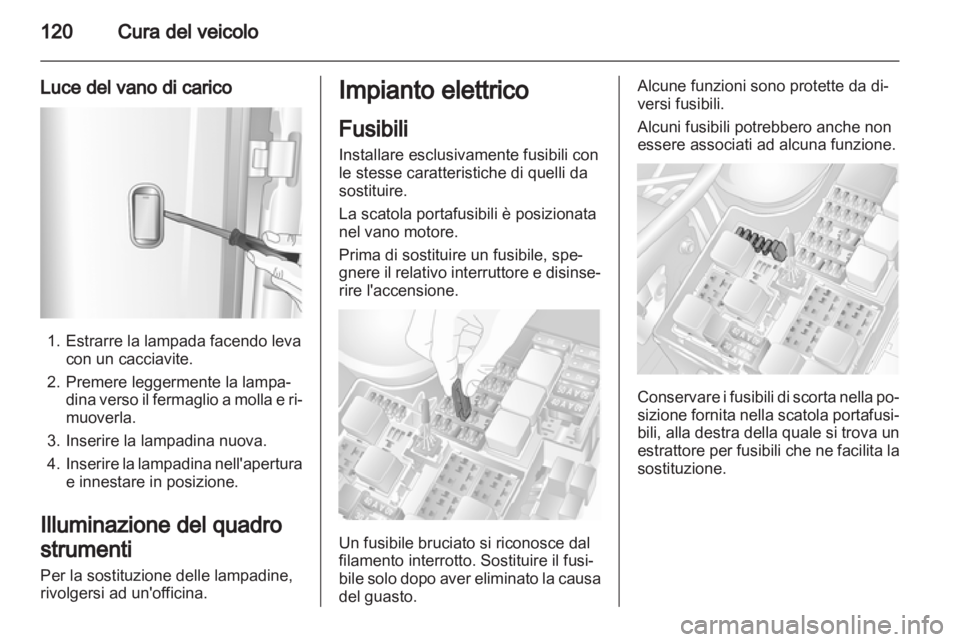 120 Cura del veicolo

Luce del vano di carico

1. Estrarre la lampada facendo leva con un cacciavite.
2. Premere leggermente la lampadina verso il fermaglio a molla e rimuoverla.
3. Inserire la lampadina nuova.
4. Inserire la lampadina nell'apertura e innestare in posizione.

Illuminazione del quadro strumenti
Per la sostituzione delle lampadine, rivolgersi ad un'officina.

Impianto elettrico

Fusibili
Installare esclusivamente fusibili con le stesse caratteristiche di quelli da sostituire.

La scatola portafusibili è posizionata nel vano motore.

Prima di sostituire un fusibile, spegnere il relativo interruttore e disinserire l'accensione.

Un fusibile bruciato si riconosce dal filamento interrotto. Sostituire il fusibile solo dopo aver eliminato la causa del guasto.

Alcune funzioni sono protette da diversi fusibili.

Alcuni fusibili potrebbero anche non essere associati ad alcuna funzione.

Conservare i fusibili di scorta nella posizione fornita nella scatola portafusibili, alla destra della quale si trova un estrattore per fusibili che ne facilita la sostituzione.

carmanualsonline.info