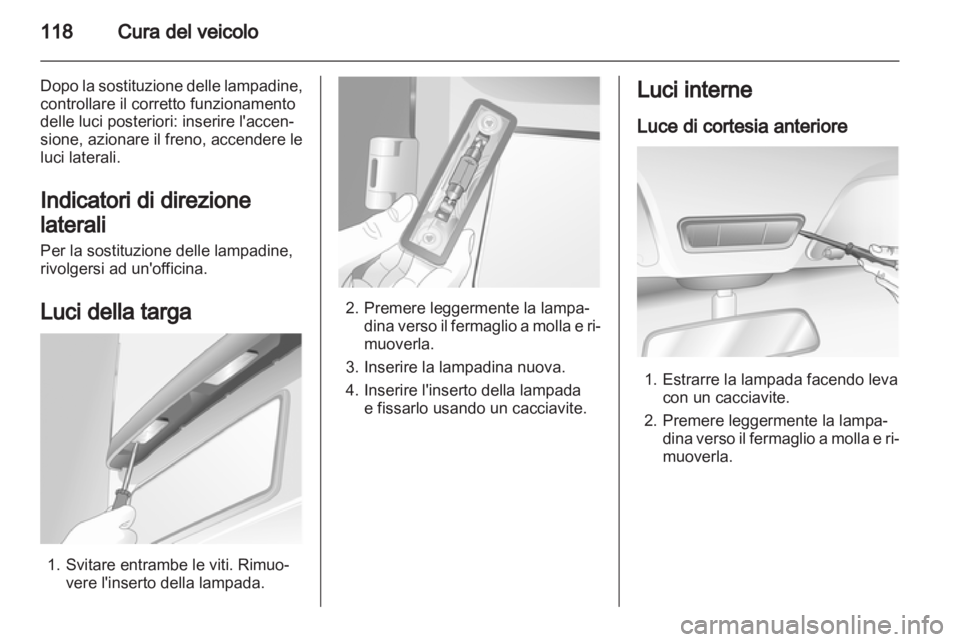 118 Cura del veicolo

Dopo la sostituzione delle lampadine, controllare il corretto funzionamento delle luci posteriori: inserire l'accensione, azionare il freno, accendere le luci laterali.

Indicatori di direzione laterali

Per la sostituzione delle lampadine, rivolgersi ad un'officina.

Luci della targa

1. Svitare entrambe le viti. Rimuovere l'inserto della lampada.

2. Premere leggermente la lampadina verso il fermaglio a molla e rimuoverla.

3. Inserire la lampadina nuova.

4. Inserire l'inserto della lampada e fissarlo usando un cacciavite.

Luci interne

Luce di cortesia anteriore

1. Estrarre la lampada facendo leva con un cacciavite.

2. Premere leggermente la lampadina verso il fermaglio a molla e rimuoverla.

carmanualsonline.info