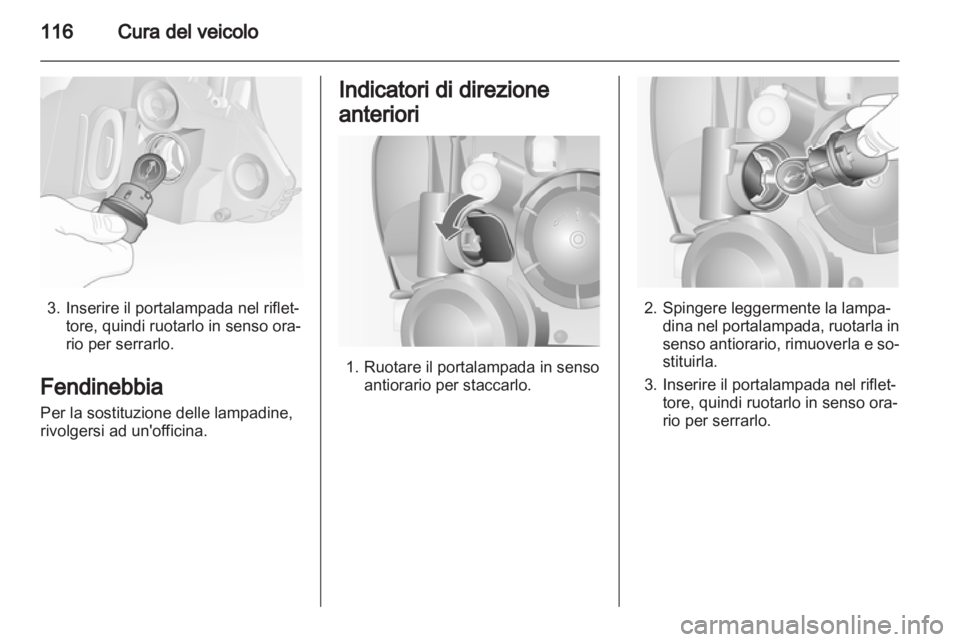 116 Cura del veicolo

3. Inserire il portalampada nel riflettore, quindi ruotarlo in senso orario per serrarlo.

Fendinebbia

Per la sostituzione delle lampadine, rivolgersi ad un'officina.

Indicatori di direzione anteriori

1. Ruotare il portalampada in senso antiorario per staccarlo.

2. Spingere leggermente la lampadina nel portalampada, ruotarla in senso antiorario, rimuoverla e sostituirla.

3. Inserire il portalampada nel riflettore, quindi ruotarlo in senso orario per serrarlo.

carmanualsonline.info