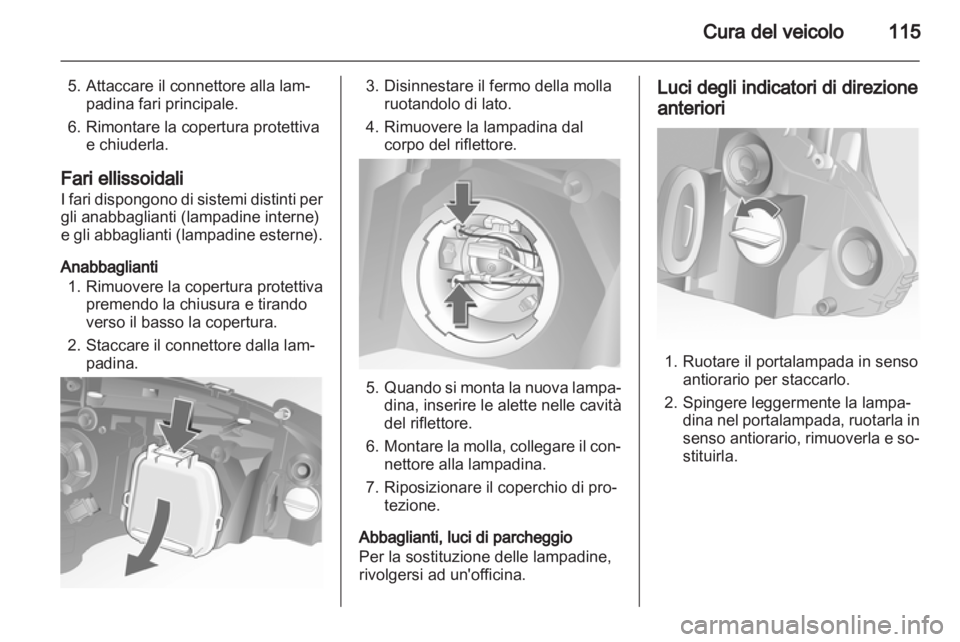 Cura del veicolo 115

5. Attaccare il connettore alla lampadina fari principale.

6. Rimontare la copertura protettiva e chiuderla.

Fari ellissoidali
I fari dispongono di sistemi distinti per gli anabbaglianti (lampadine interne) e gli abbaglianti (lampadine esterne).

Anabbaglianti
1. Rimuovere la copertura protettiva premendo la chiusura e tirando verso il basso la copertura.

2. Staccare il connettore dalla lampadina.

3. Disinnestare il fermo della molla ruotandolo di lato.

4. Rimuovere la lampadina dal corpo del riflettore.

5. Quando si monta la nuova lampadina, inserire le alette nelle cavità del riflettore.

6. Montare la molla, collegare il connettore alla lampadina.

7. Riposizionare il coperchio di protezione.

Abbaglianti, luci di parcheggio
Per la sostituzione delle lampadine, rivolgersi ad un'officina.

Luci degli indicatori di direzione anteriori

1. Ruotare il portalampada in senso antiorario per staccarlo.

2. Spingere leggermente la lampadina nel portalampada, ruotarla in senso antiorario, rimuoverla e sostituirla.

carmanualsonline.info