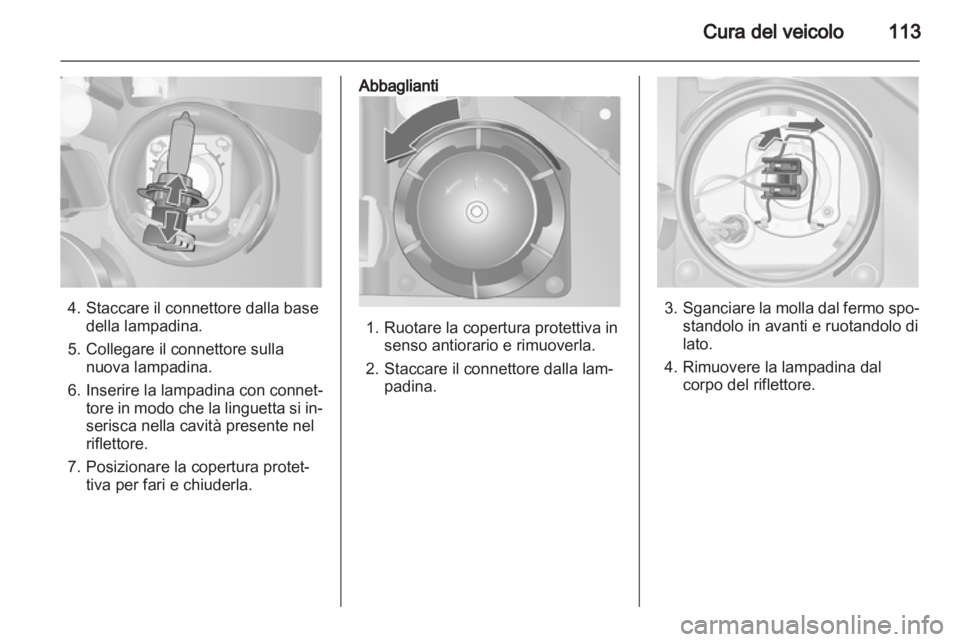 Cura del veicolo 113

4. Staccare il connettore dalla base della lampadina.

5. Collegare il connettore sulla nuova lampadina.

6. Inserire la lampadina con connettore in modo che la linguetta si inserisca nella cavità presente nel riflettore.

7. Posizionare la copertura protettiva per fari e chiuderla.

Abbaglianti

1. Ruotare la copertura protettiva in senso antiorario e rimuoverla.

2. Staccare il connettore dalla lampadina.

3. Sganciare la molla dal fermo spostandolo in avanti e ruotandolo di lato.

4. Rimuovere la lampadina dal corpo del riflettore.

carmanualsonline.info