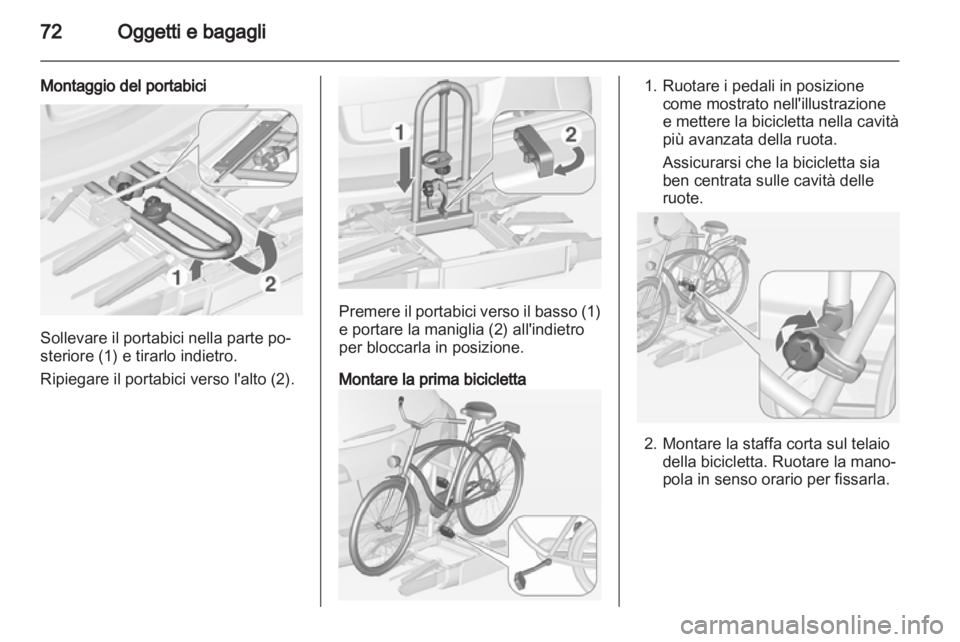 72 Oggetti e bagagli

Montaggio del portabici

1 2

Sollevare il portabici nella parte posteriore (1) e tirarlo indietro.

Ripiegare il portabici verso l'alto (2).

1 2

Premere il portabici verso il basso (1) e portare la maniglia (2) all'indietro per bloccarla in posizione.

Montare la prima bicicletta

1. Ruotare i pedali in posizione come mostrato nell'illustrazione e mettere la bicicletta nella cavità più avanzata della ruota.

Assicurarsi che la bicicletta sia ben centrata sulle cavità delle ruote.

2. Montare la staffa corta sul telaio della bicicletta. Ruotare la manopola in senso orario per fissarla.

carmanualsonline.info