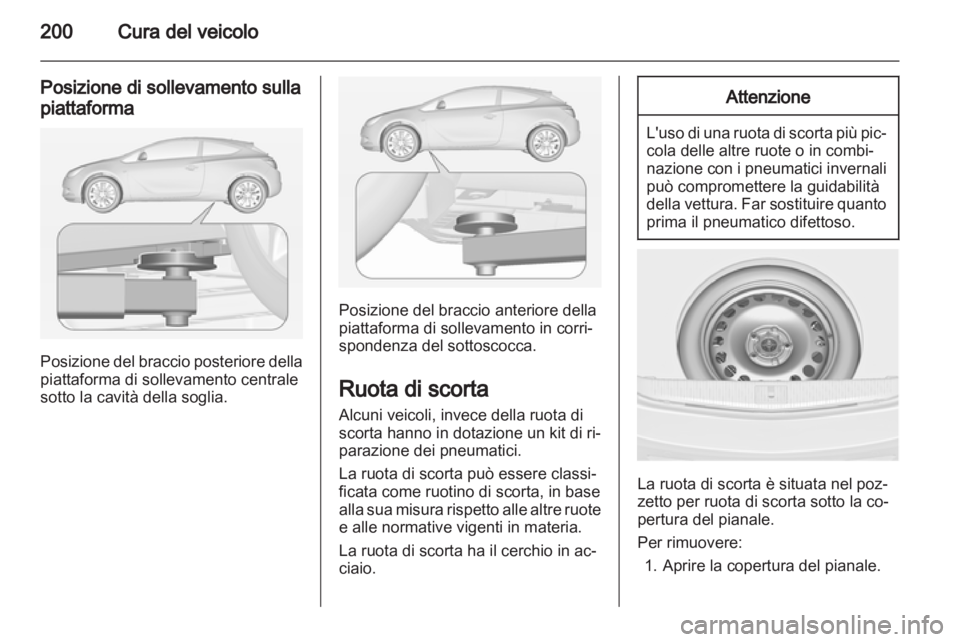 200 Cura del veicolo

Posizione di sollevamento sulla piattaforma

Posizione del braccio posteriore della piattaforma di sollevamento centrale sotto la cavità della soglia.

Posizione del braccio anteriore della piattaforma di sollevamento in corrispondenza del sottoscocca.

Ruota di scorta

Alcuni veicoli, invece della ruota di scorta hanno in dotazione un kit di riparazione dei pneumatici.

La ruota di scorta può essere classificata come ruotino di scorta, in base alla sua misura rispetto alle altre ruote e alle normative vigenti in materia.

La ruota di scorta ha il cerchio in acciaio.

Attenzione

L'uso di una ruota di scorta più piccola delle altre ruote o in combinazione con i pneumatici invernali può compromettere la guidabilità della vettura. Far sostituire quanto prima il pneumatico difettoso.

La ruota di scorta è situata nel pozzetto per ruota di scorta sotto la copertura del pianale.

Per rimuovere:

1. Aprire la copertura del pianale.

carmanualsonline.info