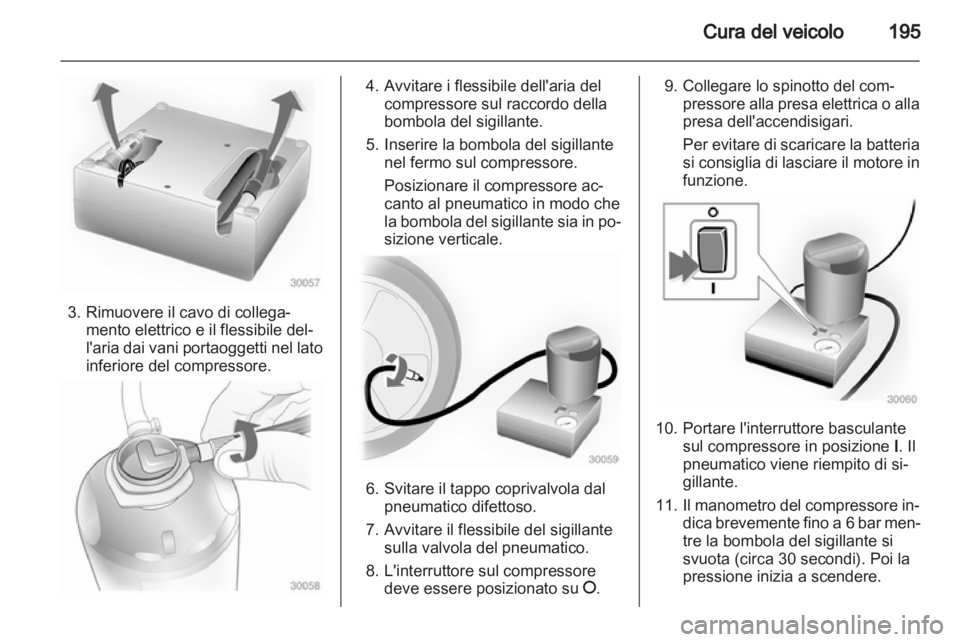 Cura del veicolo 195

30057

3. Rimuovere il cavo di collegamento elettrico e il flessibile dell'aria dai vani portaoggetti nel lato inferiore del compressore.

30058

4. Avvitare i flessibile dell'aria del compressore sul raccordo della bombola del sigillante.

5. Inserire la bombola del sigillante nel fermo sul compressore.

Posizionare il compressore accanto al pneumatico in modo che la bombola del sigillante sia in posizione verticale.

30059

6. Svitare il tappo coprivalvola dal pneumatico difettoso.

7. Avvitare il flessibile del sigillante sulla valvola del pneumatico.

8. L'interruttore sul compressore deve essere posizionato su O.

9. Collegare lo spinotto del compressore alla presa elettrica o alla presa dell'accendisigari.

Per evitare di scaricare la batteria si consiglia di lasciare il motore in funzione.

O

I

30060

10. Portare l'interruttore basculante sul compressore in posizione I. Il pneumatico viene riempito di sigillante.

11. Il manometro del compressore indica brevemente fino a 6 bar mentre la bombola del sigillante si svuota (circa 30 secondi). Poi la pressione inizia a scendere.

carmanualsonline.info