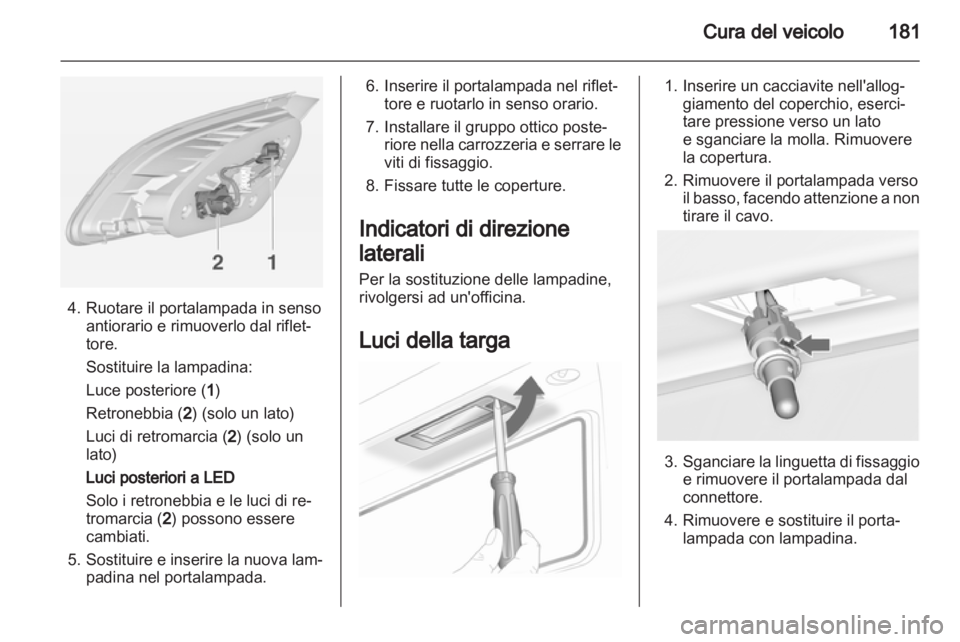 Cura del veicolo 181

2 1

4. Ruotare il portalampada in senso antiorario e rimuoverlo dal riflettore.

Sostituire la lampadina:

Luce posteriore (1)

Retronebbia (2) (solo un lato)

Luci di retromarcia (2) (solo un lato)

Luci posteriori a LED

Solo i retronebbia e le luci di retromarcia (2) possono essere cambiati.

5. Sostituire e inserire la nuova lampadina nel portalampada.

6. Inserire il portalampada nel riflettore e ruotarlo in senso orario.

7. Installare il gruppo ottico posteriore nella carrozzeria e serrare le viti di fissaggio.

8. Fissare tutte le coperture.

Indicatori di direzione laterali

Per la sostituzione delle lampadine, rivolgersi ad un'officina.

Luci della targa

1. Inserire un cacciavite nell'alloggiamento del coperchio, esercitare pressione verso un lato e sganciare la molla. Rimuovere la copertura.

2. Rimuovere il portalampada verso il basso, facendo attenzione a non tirare il cavo.

3. Sganciare la linguetta di fissaggio e rimuovere il portalampada dal connettore.

4. Rimuovere e sostituire il portalampada con lampadina.

carmanualsonline.info