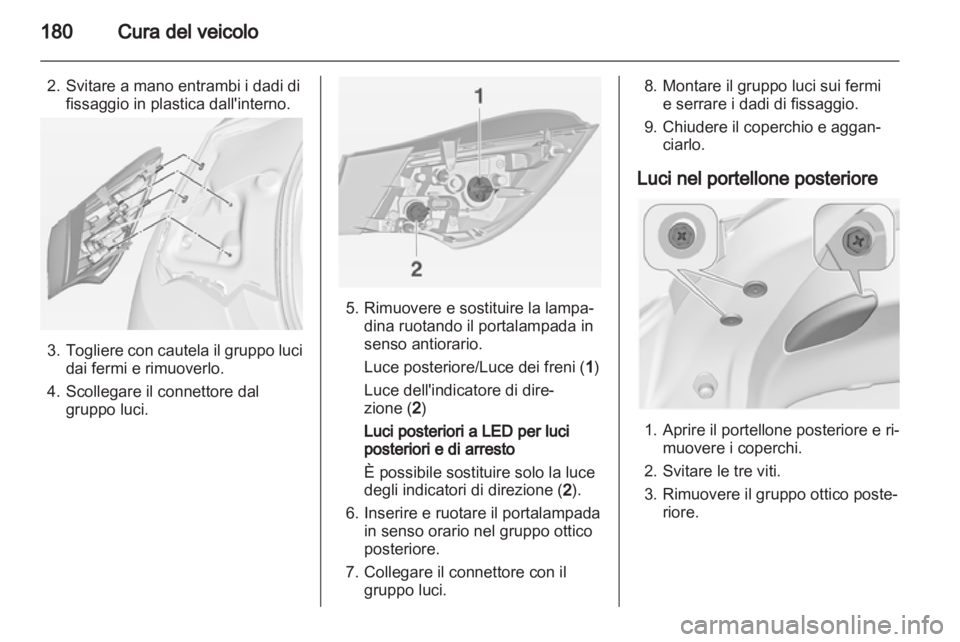 180 Cura del veicolo

2. Svitare a mano entrambi i dadi di fissaggio in plastica dall'interno.

3. Togliere con cautela il gruppo luci dai fermi e rimuoverlo.

4. Scollegare il connettore dal gruppo luci.

1

2

5. Rimuovere e sostituire la lampadina ruotando il portalampada in senso antiorario.

Luce posteriore/Luce dei freni (1)

Luce dell'indicatore di direzione (2)

Luci posteriori a LED per luci posteriori e di arresto

È possibile sostituire solo la luce degli indicatori di direzione (2).

6. Inserire e ruotare il portalampada in senso orario nel gruppo ottico posteriore.

7. Collegare il connettore con il gruppo luci.

8. Montare il gruppo luci sui fermi e serrare i dadi di fissaggio.

9. Chiudere il coperchio e agganciarlo.

Luci nel portellone posteriore

1. Aprire il portellone posteriore e rimuovere i coperchi.

2. Svitare le tre viti.

3. Rimuovere il gruppo ottico posteriore.

carmanualsonline.info