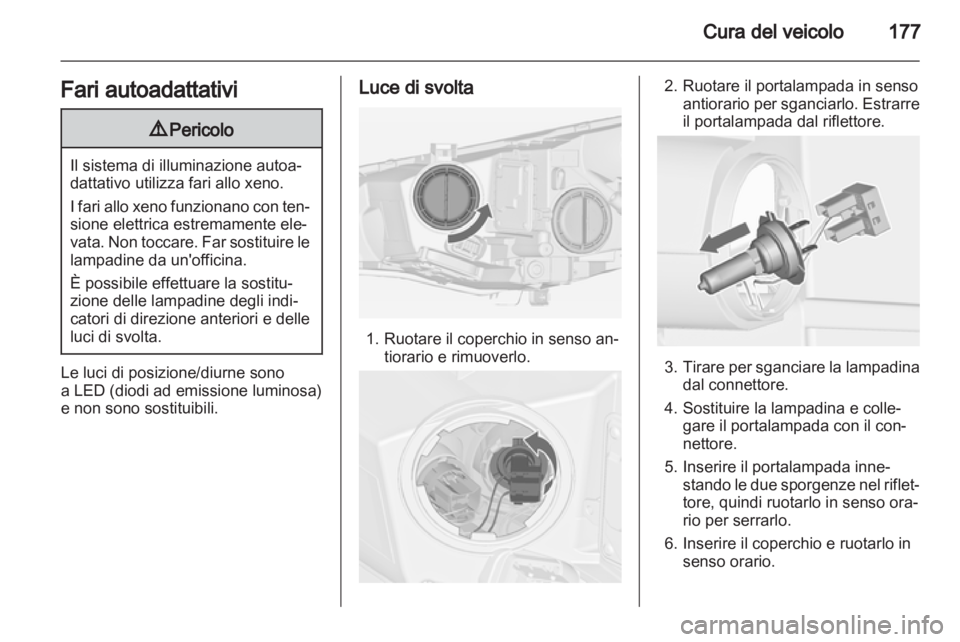 Cura del veicolo 177

Fari autoadattativi

⚠ Pericolo

Il sistema di illuminazione autoadattativo utilizza fari allo xeno.

I fari allo xeno funzionano con tensione elettrica estremamente elevata. Non toccare. Far sostituire le lampadine da un'officina.

È possibile effettuare la sostituzione delle lampadine degli indicatori di direzione anteriori e delle luci di svolta.

Le luci di posizione/diurne sono a LED (diodi ad emissione luminosa) e non sono sostituibili.

Luce di svolta

1. Ruotare il coperchio in senso antiorario e rimuoverlo.

2. Ruotare il portalampada in senso antiorario per sganciarlo. Estrarre il portalampada dal riflettore.

3. Tirare per sganciare la lampadina dal connettore.

4. Sostituire la lampadina e collegare il portalampada con il connettore.

5. Inserire il portalampada innestando le due sporgenze nel riflettore, quindi ruotarlo in senso orario per serrarlo.

6. Inserire il coperchio e ruotarlo in senso orario.

carmanualsonline.info