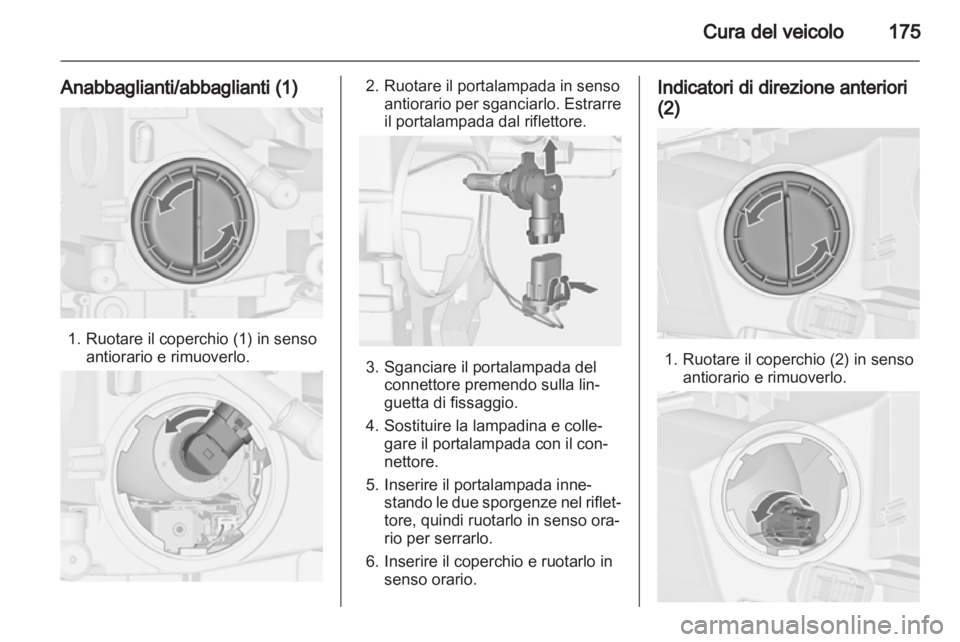 Cura del veicolo 175

Anabbaglianti/abbaglianti (1)

1. Ruotare il coperchio (1) in senso antiorario e rimuoverlo.

2. Ruotare il portalampada in senso antiorario per sganciarlo. Estrarre il portalampada dal riflettore.

3. Sganciare il portalampada del connettore premendo sulla linguetta di fissaggio.

4. Sostituire la lampadina e collegare il portalampada con il connettore.

5. Inserire il portalampada innestando le due sporgenze nel riflettore, quindi ruotarlo in senso orario per serrarlo.

6. Inserire il coperchio e ruotarlo in senso orario.

Indicatori di direzione anteriori (2)

1. Ruotare il coperchio (2) in senso antiorario e rimuoverlo.

carmanualsonline.info