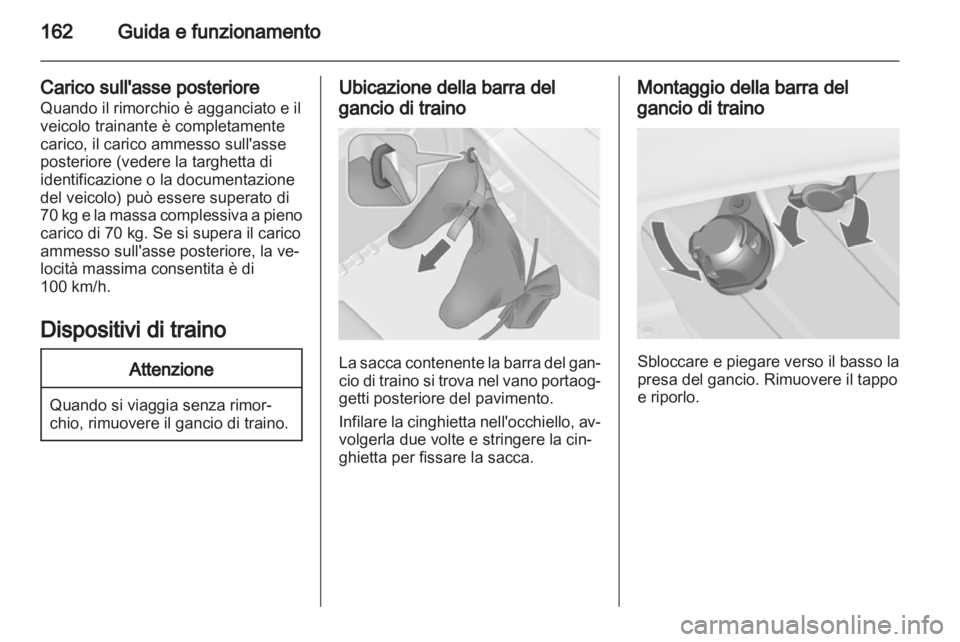 162 Guida e funzionamento

Carico sull'asse posteriore
Quando il rimorchio è agganciato e il veicolo trainante è completamente carico, il carico ammesso sull'asse posteriore (vedere la targhetta di identificazione o la documentazione del veicolo) può essere superato di 70 kg e la massa complessiva a pieno carico di 70 kg. Se si supera il carico ammesso sull'asse posteriore, la velocità massima consentita è di 100 km/h.

Dispositivi di traino

Attenzione

Quando si viaggia senza rimorchio, rimuovere il gancio di traino.

Ubicazione della barra del gancio di traino

La sacca contenente la barra del gancio di traino si trova nel vano portaoggetti posteriore del pavimento.

Infilare la cinghietta nell'occhiello, avvolgerla due volte e stringere la cinghietta per fissare la sacca.

Montaggio della barra del gancio di traino

Sbloccare e piegare verso il basso la presa del gancio. Rimuovere il tappo e riporlo.

carmanualsonline.info