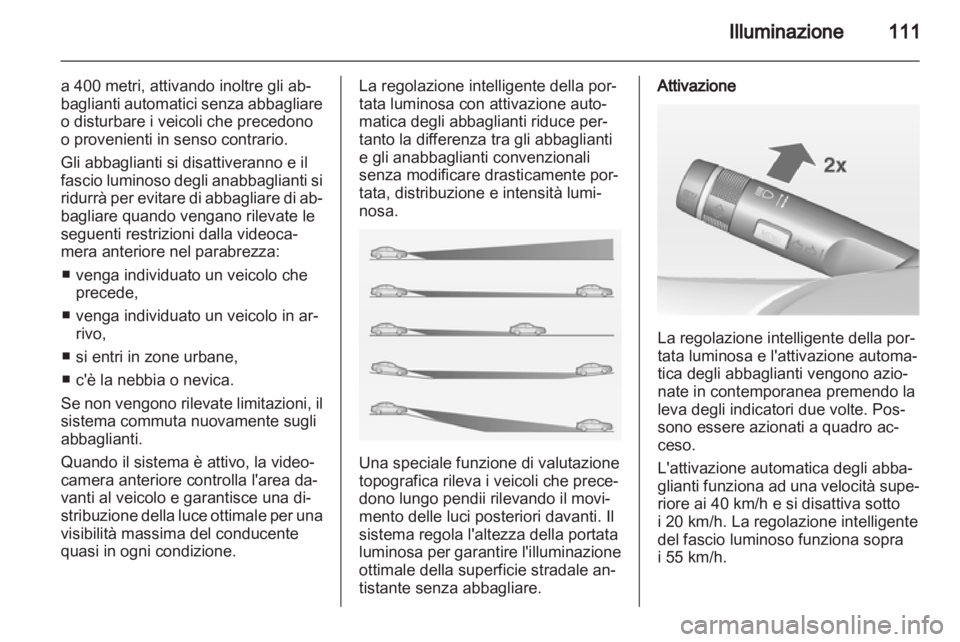 Illuminazione 111

a 400 metri, attivando inoltre gli abbaglianti automatici senza abbagliare o disturbare i veicoli che precedono o provenienti in senso contrario.

Gli abbaglianti si disattiveranno e il fascio luminoso degli anabbaglianti si ridurrà per evitare di abbagliare di abbagliare quando vengano rilevate le seguenti restrizioni dalla videocamera anteriore nel parabrezza:

■ venga individuato un veicolo che precede,

■ venga individuato un veicolo in arrivo,

■ si entri in zone urbane,

■ c'è la nebbia o nevica.

Se non vengono rilevate limitazioni, il sistema commuta nuovamente sugli abbaglianti.

Quando il sistema è attivo, la videocamera anteriore controlla l'area davanti al veicolo e garantisce una distribuzione della luce ottimale per una visibilità massima del conducente quasi in ogni condizione.

La regolazione intelligente della portata luminosa con attivazione automatica degli abbaglianti riduce pertanto la differenza tra gli abbaglianti e gli anabbaglianti convenzionali senza modificare drasticamente portata, distribuzione e intensità luminosa.

Una speciale funzione di valutazione topografica rileva i veicoli che precedono lungo pendii rilevando il movimento delle luci posteriori davanti. Il sistema regola l'altezza della portata luminosa per garantire l'illuminazione ottimale della superficie stradale antistante senza abbagliare.

Attivazione

2x

La regolazione intelligente della portata luminosa e l'attivazione automatica degli abbaglianti vengono azionate in contemporanea premendo la leva degli indicatori due volte. Possono essere azionati a quadro acceso.

L'attivazione automatica degli abbaglianti funziona ad una velocità superiore ai 40 km/h e si disattiva sotto i 20 km/h. La regolazione intelligente del fascio luminoso funziona sopra i 55 km/h.

carmanualsonline.info