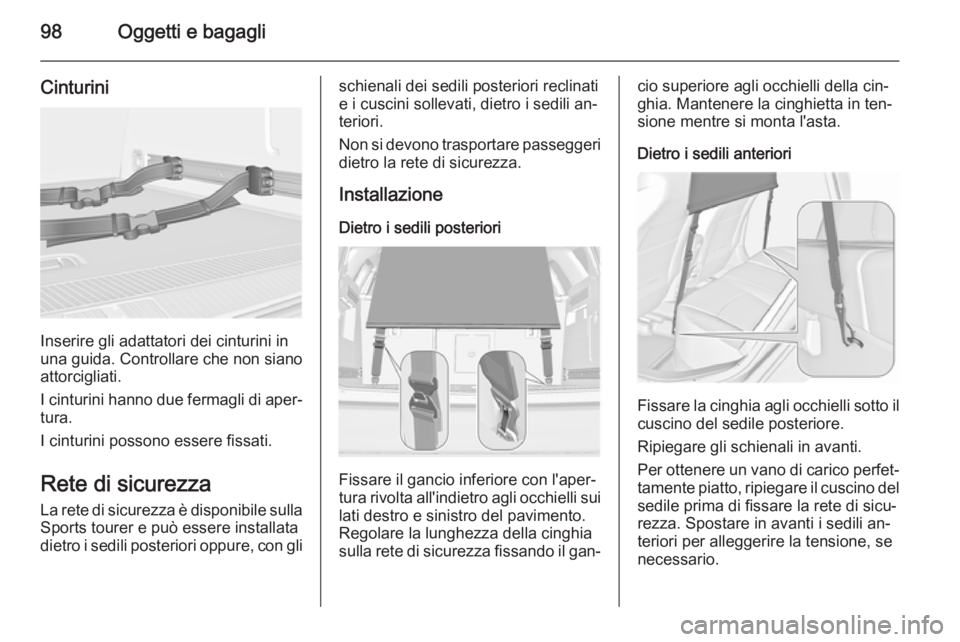 98 Oggetti e bagagli

Cinturini

Inserire gli adattatori dei cinturini in una guida. Controllare che non siano attorcigliati.

I cinturini hanno due fermagli di apertura.

I cinturini possono essere fissati.

Rete di sicurezza

La rete di sicurezza è disponibile sulla Sports tourer e può essere installata dietro i sedili posteriori oppure, con gli schienali dei sedili posteriori reclinati e i cuscini sollevati, dietro i sedili anteriori.

Non si devono trasportare passeggeri dietro la rete di sicurezza.

Installazione

Dietro i sedili posteriori

Fissare il gancio inferiore con l'apertura rivolta all'indietro agli occhielli sui lati destro e sinistro del pavimento.

Regolare la lunghezza della cinghia sulla rete di sicurezza fissando il gancio superiore agli occhielli della cinghia. Mantenere la cinghietta in tensione mentre si monta l'asta.

Dietro i sedili anteriori

Fissare la cinghia agli occhielli sotto il cuscino del sedile posteriore.

Ripiegare gli schienali in avanti.

Per ottenere un vano di carico perfettamente piatto, ripiegare il cuscino del sedile prima di fissare la rete di sicurezza. Spostare in avanti i sedili anteriori per alleggerire la tensione, se necessario.

carmanualsonline.info