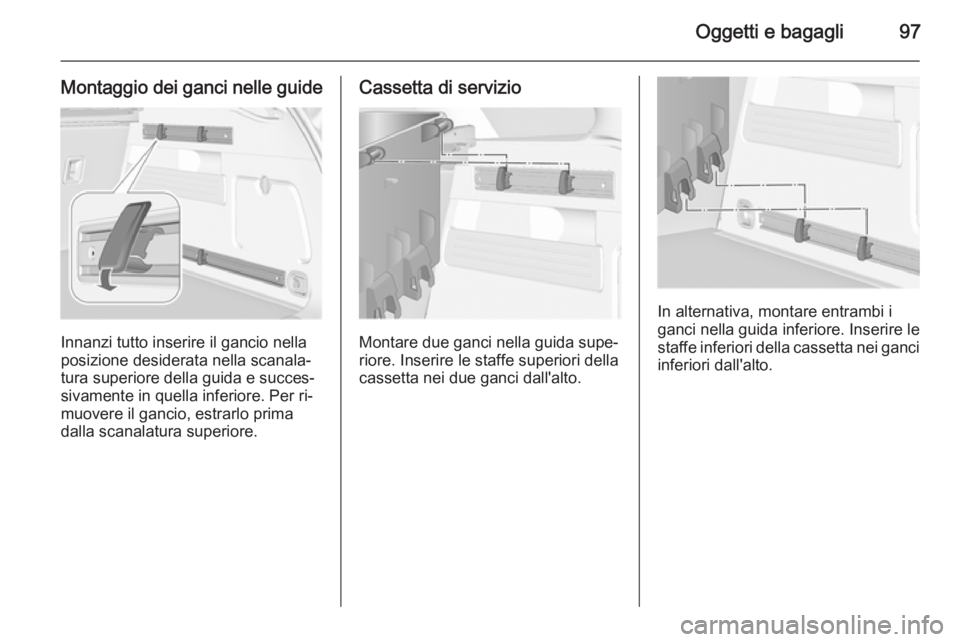 Oggetti e bagagli 97

Montaggio dei ganci nelle guide

Innanzi tutto inserire il gancio nella posizione desiderata nella scanalatura superiore della guida e successivamente in quella inferiore. Per rimuovere il gancio, estrarlo prima dalla scanalatura superiore.

Cassetta di servizio

Montare due ganci nella guida superiore. Inserire le staffe superiori della cassetta nei due ganci dall'alto.

In alternativa, montare entrambi i ganci nella guida inferiore. Inserire le staffe inferiori della cassetta nei ganci inferiori dall'alto.

carmanualsonline.info