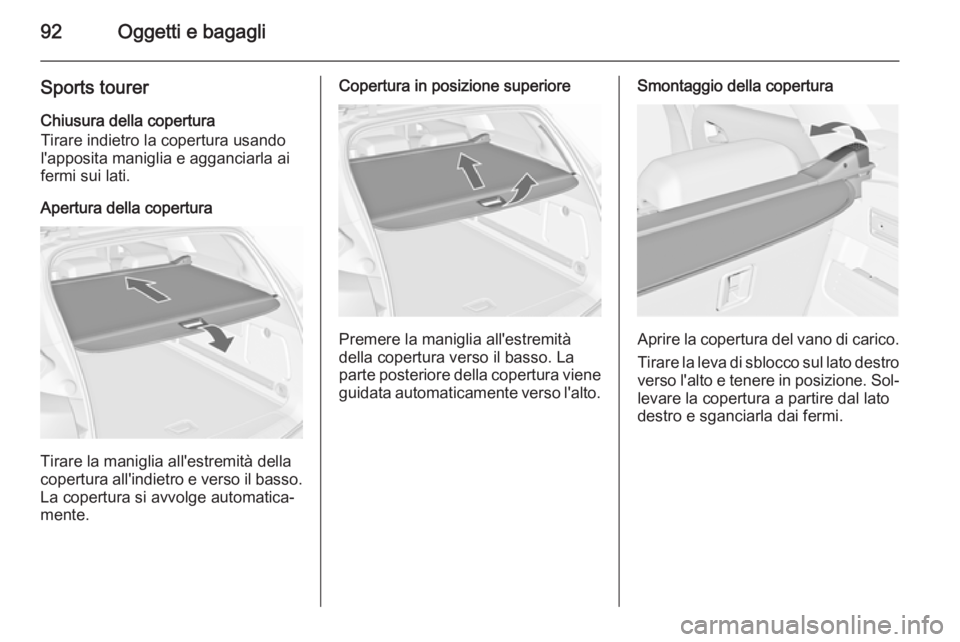 92 Oggetti e bagagli

Sports tourer

Chiusura della copertura
Tirare indietro la copertura usando l'apposita maniglia e agganciarla ai fermi sui lati.

Apertura della copertura

Tirare la maniglia all'estremità della copertura all'indietro e verso il basso. La copertura si avvolge automaticamente.

Copertura in posizione superiore

Premere la maniglia all'estremità della copertura verso il basso. La parte posteriore della copertura viene guidata automaticamente verso l'alto.

Smontaggio della copertura

Aprire la copertura del vano di carico.

Tirare la leva di sblocco sul lato destro verso l'alto e tenere in posizione. Sollevare la copertura a partire dal lato destro e sganciarla dai fermi.

carmanualsonline.info