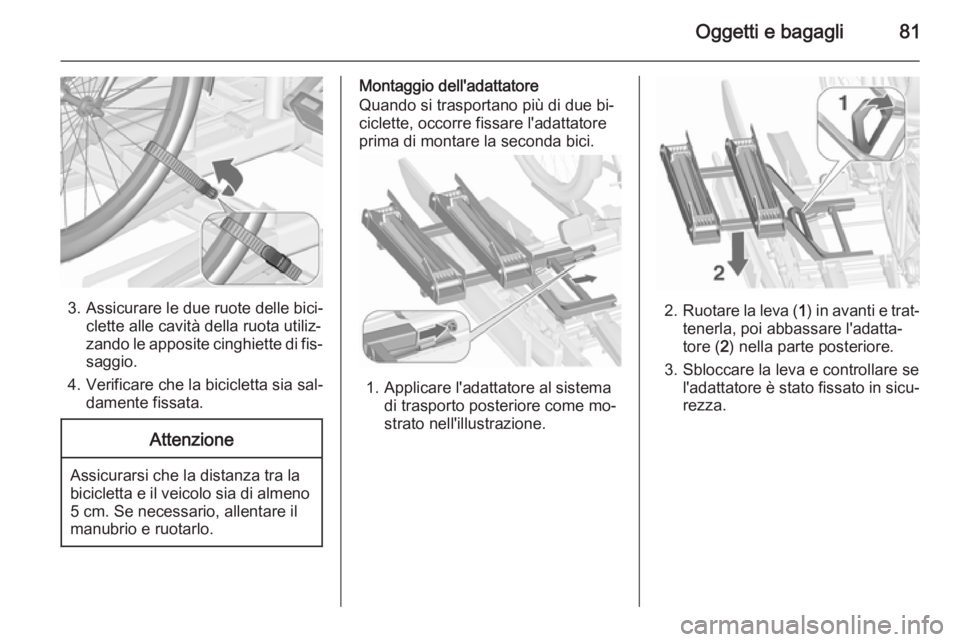 Oggetti e bagagli 81

3. Assicurare le due ruote delle biciclette alle cavità della ruota utilizzando le apposite cinghiette di fissaggio.

4. Verificare che la bicicletta sia saldamente fissata.

Attenzione

Assicurarsi che la distanza tra la bicicletta e il veicolo sia di almeno 5 cm. Se necessario, allentare il manubrio e ruotarlo.

Montaggio dell'adattatore
Quando si trasportano più di due biciclette, occorre fissare l'adattatore prima di montare la seconda bici.

1. Applicare l'adattatore al sistema di trasporto posteriore come mostrato nell'illustrazione.

1

2

2. Ruotare la leva (1) in avanti e trattenerla, poi abbassare l'adattatore (2) nella parte posteriore.

3. Sbloccare la leva e controllare se l'adattatore è stato fissato in sicurezza.

carmanualsonline.info