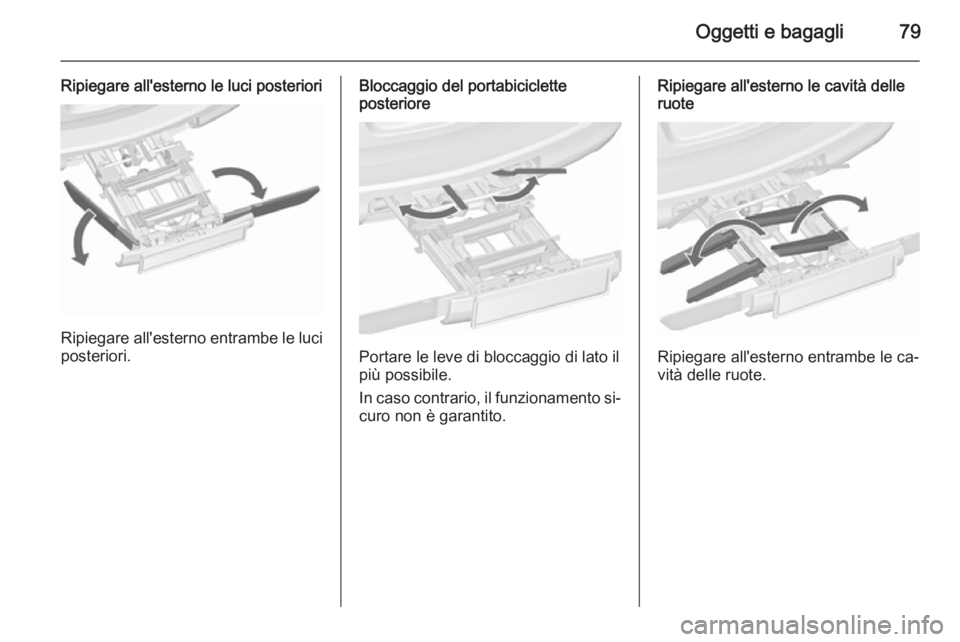 Oggetti e bagagli 79

Ripiegare all'esterno le luci posteriori

Ripiegare all'esterno entrambe le luci posteriori.

Bloccaggio del portabiciclette posteriore

Portare le leve di bloccaggio di lato il più possibile.

In caso contrario, il funzionamento sicuro non è garantito.

Ripiegare all'esterno le cavità delle ruote

Ripiegare all'esterno entrambe le cavità delle ruote.

carmanualsonline.info