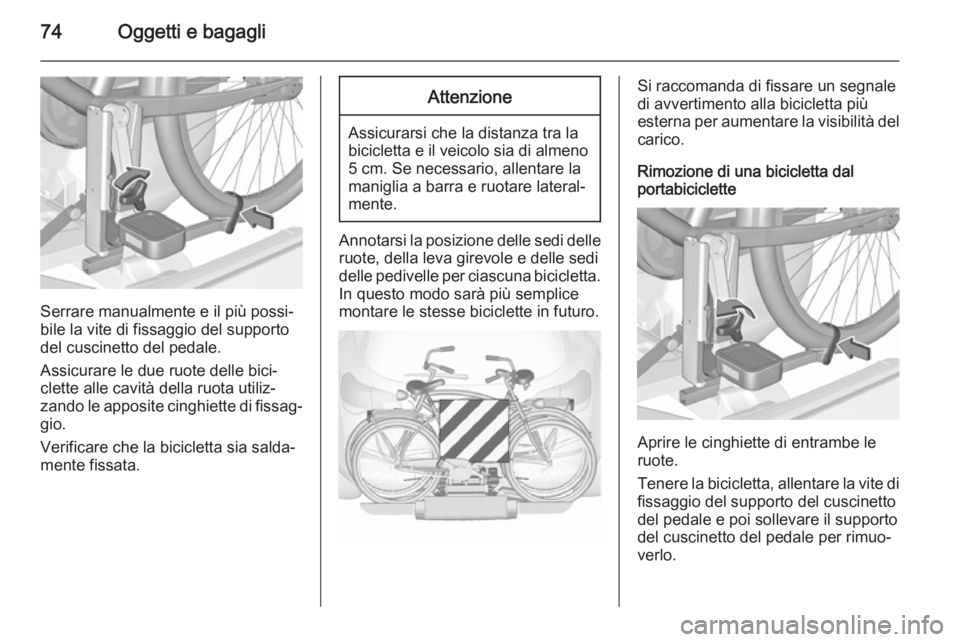 74 Oggetti e bagagli

Serrare manualmente e il più possibile la vite di fissaggio del supporto del cuscinetto del pedale.

Assicurare le due ruote delle biciclette alle cavità della ruota utilizzando le apposite cinghiette di fissaggio.

Verificare che la bicicletta sia saldamente fissata.

Attenzione

Assicurarsi che la distanza tra la bicicletta e il veicolo sia di almeno 5 cm. Se necessario, allentare la maniglia a barra e ruotare lateralmente.

Annotarsi la posizione delle sedi delle ruote, della leva girevole e delle sedi delle pedivelle per ciascuna bicicletta. In questo modo sarà più semplice montare le stesse biciclette in futuro.

Si raccomanda di fissare un segnale di avvertimento alla bicicletta più esterna per aumentare la visibilità del carico.

Rimozione di una bicicletta dal portabiciclette

Aprire le cinghiette di entrambe le ruote.

Tenere la bicicletta, allentare la vite di fissaggio del supporto del cuscinetto del pedale e poi sollevare il supporto del cuscinetto del pedale per rimuoverlo.

carmanualsonline.info