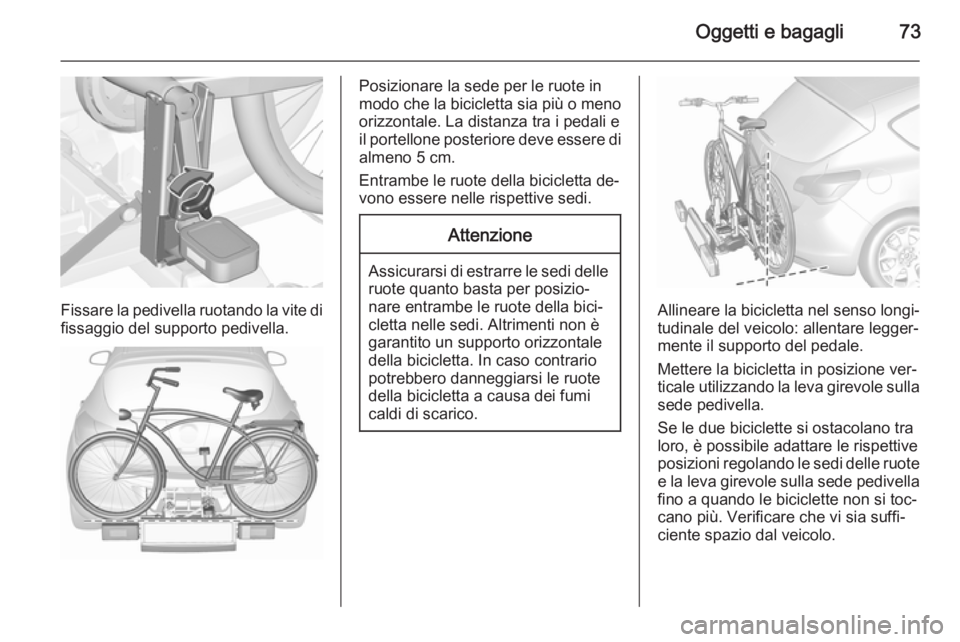 Oggetti e bagagli 73

Fissare la pedivella ruotando la vite di fissaggio del supporto pedivella.

Posizionare la sede per le ruote in modo che la bicicletta sia più o meno orizzontale. La distanza tra i pedali e il portellone posteriore deve essere di almeno 5 cm.

Entrambe le ruote della bicicletta devono essere nelle rispettive sedi.

Attenzione

Assicurarsi di estrarre le sedi delle ruote quanto basta per posizionare entrambe le ruote della bicicletta nelle sedi. Altrimenti non è garantito un supporto orizzontale della bicicletta. In caso contrario potrebbero danneggiarsi le ruote della bicicletta a causa dei fumi caldi di scarico.

Allineare la bicicletta nel senso longitudinale del veicolo: allentare leggermente il supporto del pedale.

Mettere la bicicletta in posizione verticale utilizzando la leva girevole sulla sede pedivella.

Se le due biciclette si ostacolano tra loro, è possibile adattare le rispettive posizioni regolando le sedi delle ruote e la leva girevole sulla sede pedivella fino a quando le biciclette non si toccano più. Verificare che vi sia sufficiente spazio dal veicolo.

carmanualsonline.info