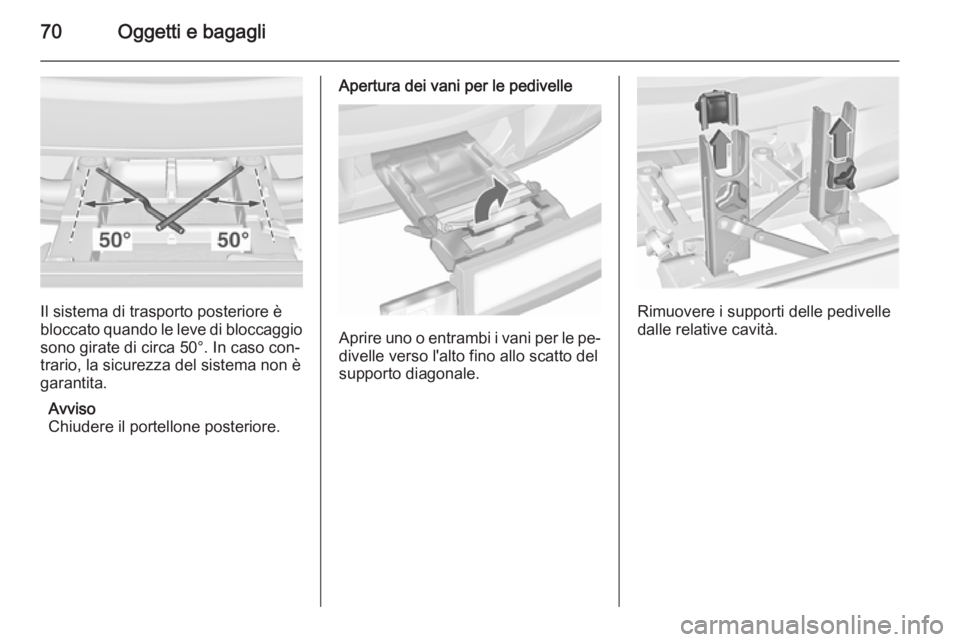 70 Oggetti e bagagli

50° 50°

Il sistema di trasporto posteriore è bloccato quando le leve di bloccaggio sono girate di circa 50°. In caso contrario, la sicurezza del sistema non è garantita.

Avviso
Chiudere il portellone posteriore.

Apertura dei vani per le pedivelle

Aprire uno o entrambi i vani per le pedivelle verso l'alto fino allo scatto del supporto diagonale.

Rimuovere i supporti delle pedivelle dalle relative cavità.

carmanualsonline.info