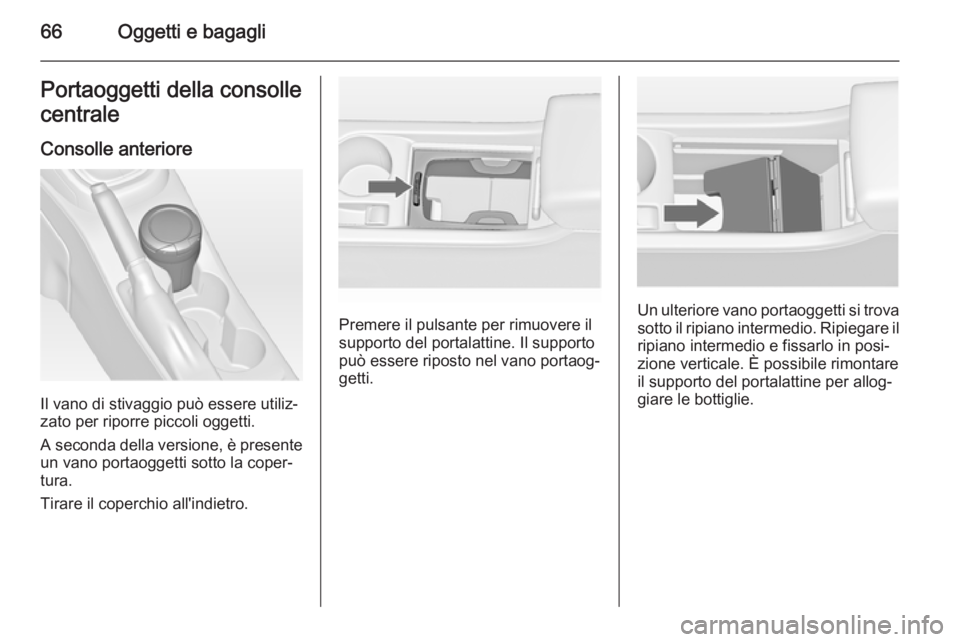 66 Oggetti e bagagli

Portaoggetti della consolle centrale

Consolle anteriore

Il vano di stivaggio può essere utilizzato per riporre piccoli oggetti.

A seconda della versione, è presente un vano portaoggetti sotto la copertura.

Tirare il coperchio all'indietro.

Premere il pulsante per rimuovere il supporto del portalattine. Il supporto può essere riposto nel vano portaoggetti.

Un ulteriore vano portaoggetti si trova sotto il ripiano intermedio. Ripiegare il ripiano intermedio e fissarlo in posizione verticale. È possibile rimontare il supporto del portalattine per alloggiare le bottiglie.

carmanualsonline.info