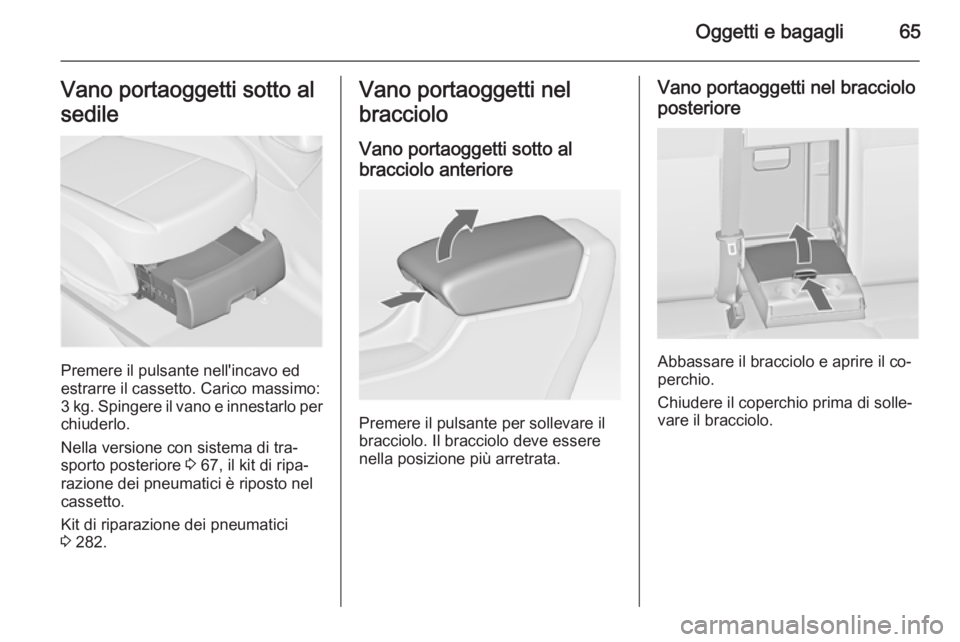 Oggetti e bagagli 65

Vano portaoggetti sotto al sedile

Premere il pulsante nell'incavo ed estrarre il cassetto. Carico massimo: 3 kg. Spingere il vano e innestarlo per chiuderlo.

Nella versione con sistema di trasporto posteriore ⇨ 67, il kit di riparazione dei pneumatici è riposto nel cassetto.

Kit di riparazione dei pneumatici ⇨ 282.

Vano portaoggetti nel bracciolo

Vano portaoggetti sotto al bracciolo anteriore

Premere il pulsante per sollevare il bracciolo. Il bracciolo deve essere nella posizione più arretrata.

Vano portaoggetti nel bracciolo posteriore

Abbassare il bracciolo e aprire il coperchio.

Chiudere il coperchio prima di sollevare il bracciolo.

carmanualsonline.info