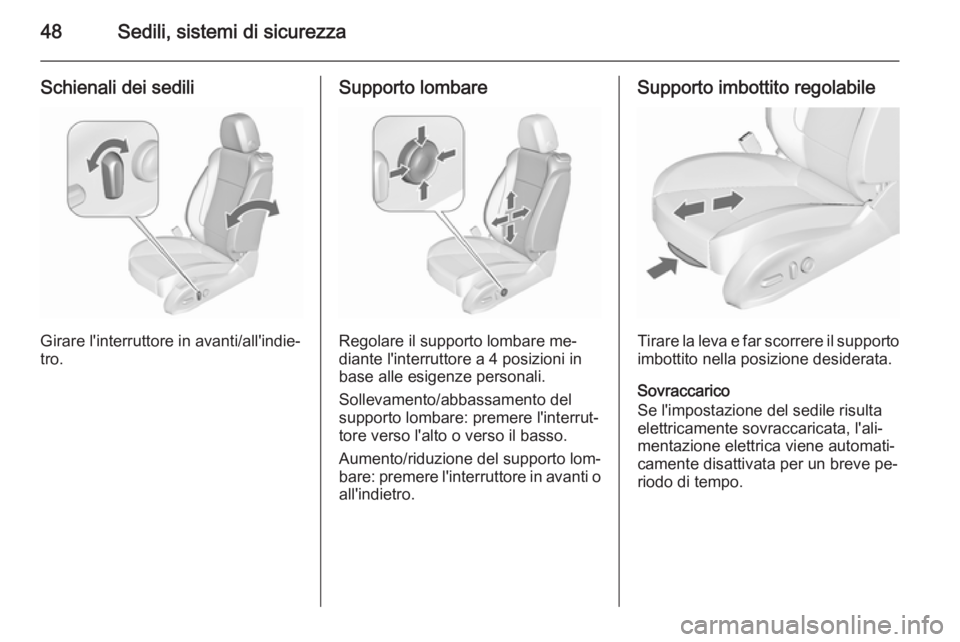 48 Sedili, sistemi di sicurezza

Schienali dei sedili

Girare l'interruttore in avanti/all'indietro.

Supporto lombare

Regolare il supporto lombare mediante l'interruttore a 4 posizioni in base alle esigenze personali.

Sollevamento/abbassamento del supporto lombare: premere l'interruttore verso l'alto o verso il basso.

Aumento/riduzione del supporto lombare: premere l'interruttore in avanti o all'indietro.

Supporto imbottito regolabile

Tirare la leva e far scorrere il supporto imbottito nella posizione desiderata.

Sovraccarico
Se l'impostazione del sedile risulta elettricamente sovraccaricata, l'alimentazione elettrica viene automaticamente disattivata per un breve periodo di tempo.

carmanualsonline.info