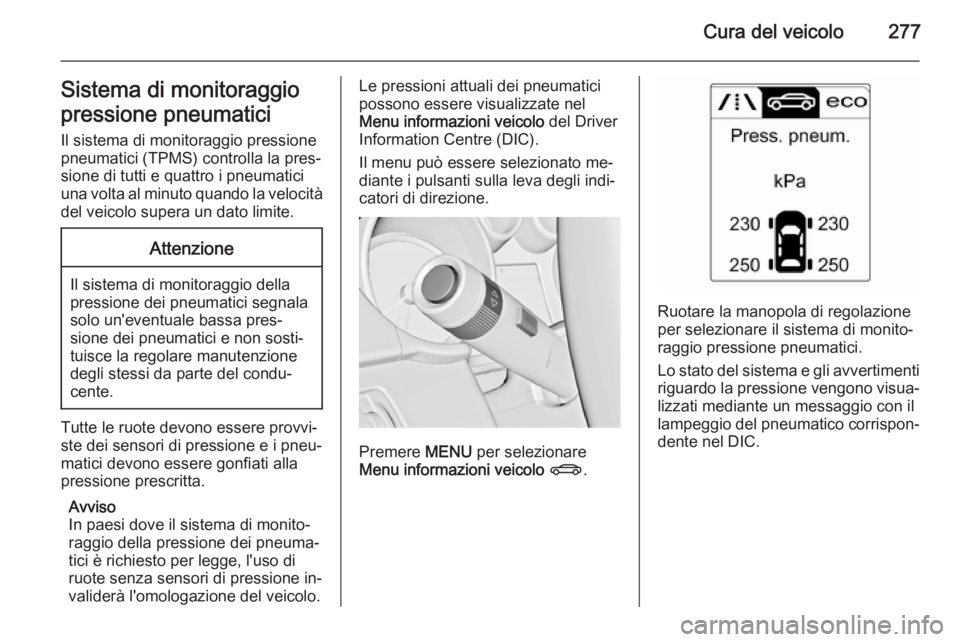 Cura del veicolo 277

Sistema di monitoraggio pressione pneumatici

Il sistema di monitoraggio pressione pneumatici (TPMS) controlla la pressione di tutti e quattro i pneumatici una volta al minuto quando la velocità del veicolo supera un dato limite.

Attenzione

Il sistema di monitoraggio della pressione dei pneumatici segnala solo un'eventuale bassa pressione dei pneumatici e non sostituisce la regolare manutenzione degli stessi da parte del conducente.

Tutte le ruote devono essere provviste dei sensori di pressione e i pneumatici devono essere gonfiati alla pressione prescritta.

Avviso
In paesi dove il sistema di monitoraggio della pressione dei pneumatici è richiesto per legge, l'uso di ruote senza sensori di pressione invaliderà l'omologazione del veicolo.

Le pressioni attuali dei pneumatici possono essere visualizzate nel Menu informazioni veicolo del Driver Information Centre (DIC).

Il menu può essere selezionato mediante i pulsanti sulla leva degli indicatori di direzione.

Premere MENU per selezionare Menu informazioni veicolo.

eco
Press. pneum.
kPa
230 230
250 250

Ruotare la manopola di regolazione per selezionare il sistema di monitoraggio pressione pneumatici.

Lo stato del sistema e gli avvertimenti riguardo la pressione vengono visualizzati mediante un messaggio con il lampeggio del pneumatico corrispondente nel DIC.

carmanualsonline.info