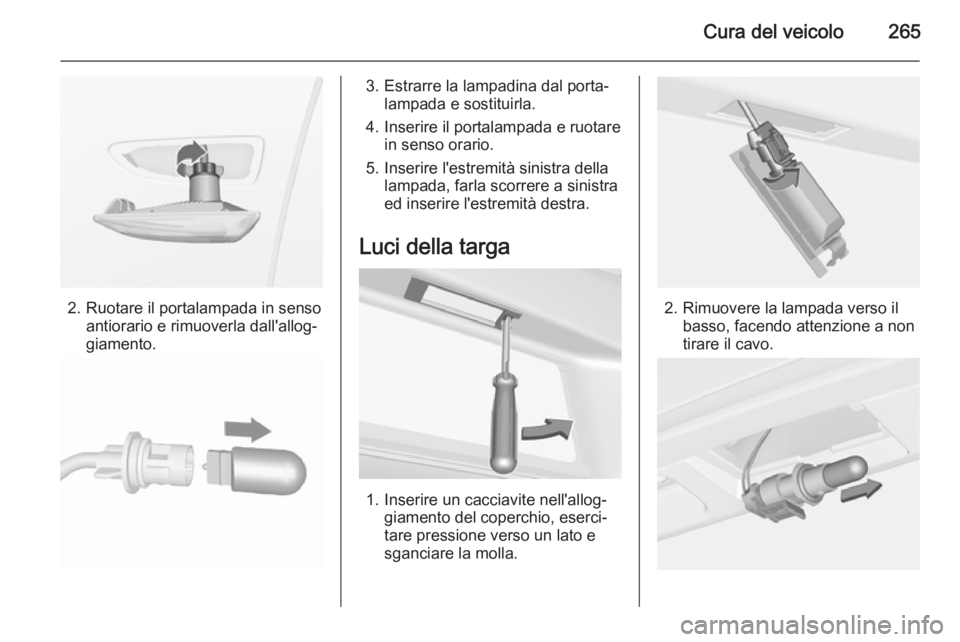 Cura del veicolo 265

2. Ruotare il portalampada in senso antiorario e rimuoverla dall'alloggiamento.

3. Estrarre la lampadina dal portalampada e sostituirla.

4. Inserire il portalampada e ruotare in senso orario.

5. Inserire l'estremità sinistra della lampada, farla scorrere a sinistra ed inserire l'estremità destra.

Luci della targa

1. Inserire un cacciavite nell'alloggiamento del coperchio, esercitare pressione verso un lato e sganciare la molla.

2. Rimuovere la lampada verso il basso, facendo attenzione a non tirare il cavo.

carmanualsonline.info