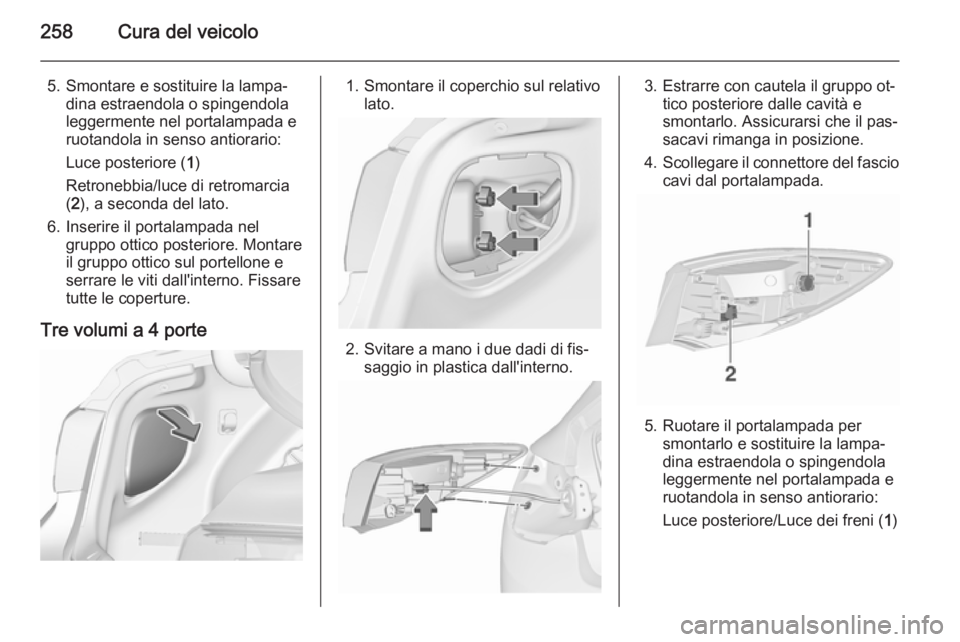 258 Cura del veicolo

5. Smontare e sostituire la lampadina estraendola o spingendola leggermente nel portalampada e ruotandola in senso antiorario:

Luce posteriore (1)

Retronebbia/luce di retromarcia (2), a seconda del lato.

6. Inserire il portalampada nel gruppo ottico posteriore. Montare il gruppo ottico sul portellone e serrare le viti dall'interno. Fissare tutte le coperture.

Tre volumi a 4 porte

1. Smontare il coperchio sul relativo lato.

2. Svitare a mano i due dadi di fissaggio in plastica dall'interno.

3. Estrarre con cautela il gruppo ottico posteriore dalle cavità e smontarlo. Assicurarsi che il passacavi rimanga in posizione.

4. Scollegare il connettore del fascio cavi dal portalampada.

1

2

5. Ruotare il portalampada per smontarlo e sostituire la lampadina estraendola o spingendola leggermente nel portalampada e ruotandola in senso antiorario:

Luce posteriore/Luce dei freni (1)

carmanualsonline.info