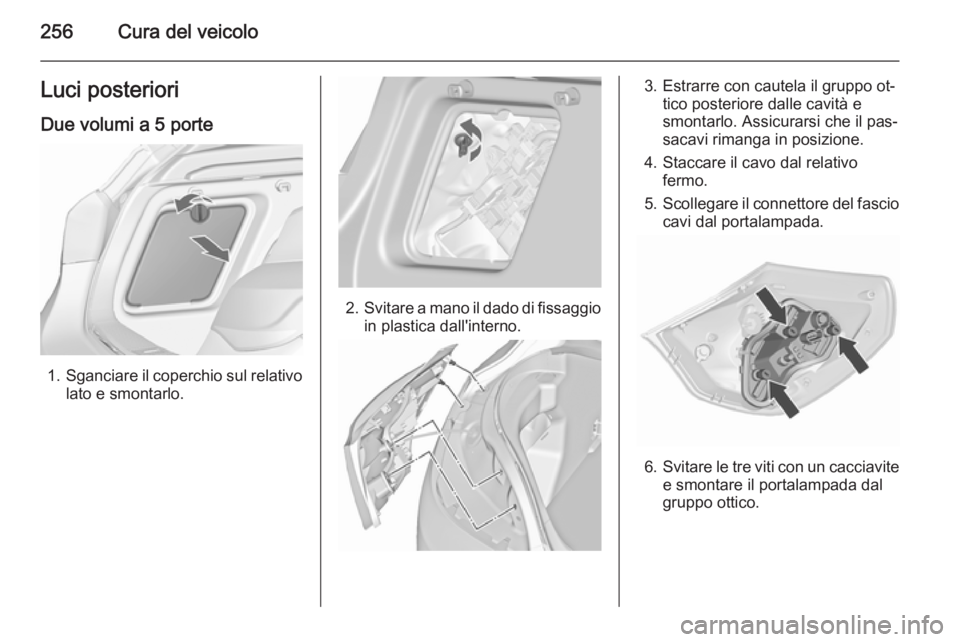 256 Cura del veicolo

Luci posteriori

Due volumi a 5 porte

1. Sganciare il coperchio sul relativo lato e smontarlo.

2. Svitare a mano il dado di fissaggio in plastica dall'interno.

3. Estrarre con cautela il gruppo ottico posteriore dalle cavità e smontarlo. Assicurarsi che il passacavi rimanga in posizione.

4. Staccare il cavo dal relativo fermo.

5. Scollegare il connettore del fascio cavi dal portalampada.

6. Svitare le tre viti con un cacciavite e smontare il portalampada dal gruppo ottico.

carmanualsonline.info