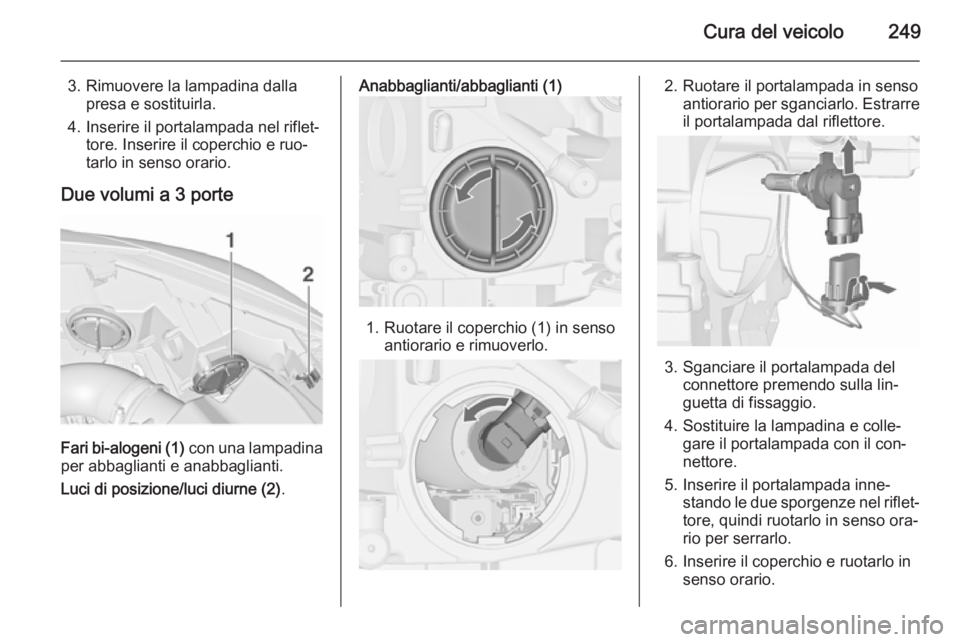 Cura del veicolo 249

3. Rimuovere la lampadina dalla presa e sostituirla.

4. Inserire il portalampada nel riflettore. Inserire il coperchio e ruotarlo in senso orario.

Due volumi a 3 porte

1
2

Fari bi-alogeni (1) con una lampadina per abbaglianti e anabbaglianti.

Luci di posizione/luci diurne (2).

Anabbaglianti/abbaglianti (1)

1. Ruotare il coperchio (1) in senso antiorario e rimuoverlo.

2. Ruotare il portalampada in senso antiorario per sganciarlo. Estrarre il portalampada dal riflettore.

3. Sganciare il portalampada del connettore premendo sulla linguetta di fissaggio.

4. Sostituire la lampadina e collegare il portalampada con il connettore.

5. Inserire il portalampada innestando le due sporgenze nel riflettore, quindi ruotarlo in senso orario per serrarlo.

6. Inserire il coperchio e ruotarlo in senso orario.

carmanualsonline.info