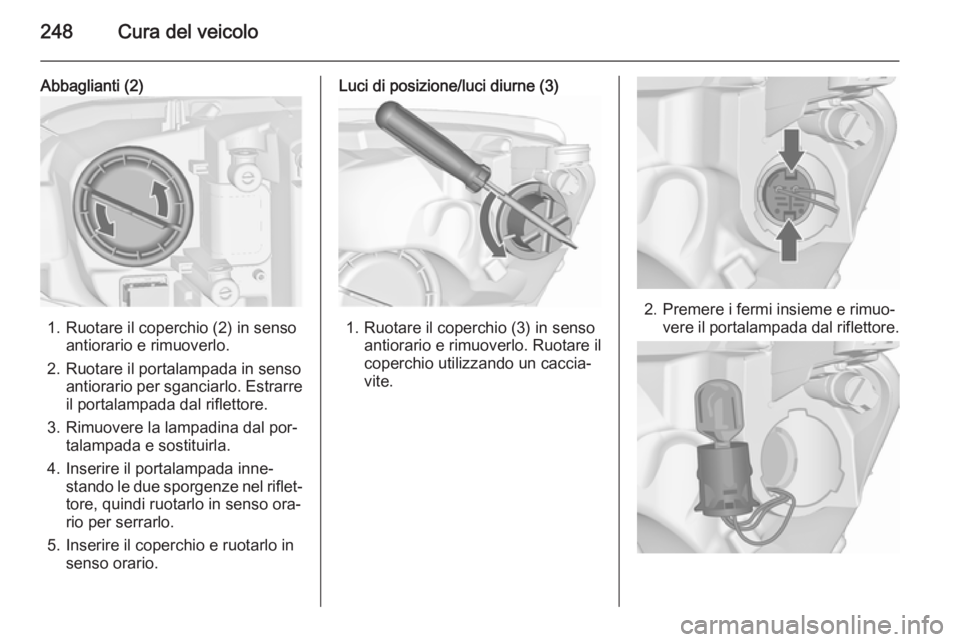 248 Cura del veicolo

Abbaglianti (2)

1. Ruotare il coperchio (2) in senso antiorario e rimuoverlo.
2. Ruotare il portalampada in senso antiorario per sganciarlo. Estrarre il portalampada dal riflettore.
3. Rimuovere la lampadina dal portalampada e sostituirla.
4. Inserire il portalampada innestando le due sporgenze nel riflettore, quindi ruotarlo in senso orario per serrarlo.
5. Inserire il coperchio e ruotarlo in senso orario.

Luci di posizione/luci diurne (3)

1. Ruotare il coperchio (3) in senso antiorario e rimuoverlo. Ruotare il coperchio utilizzando un cacciavite.

2. Premere i fermi insieme e rimuovere il portalampada dal riflettore.

carmanualsonline.info