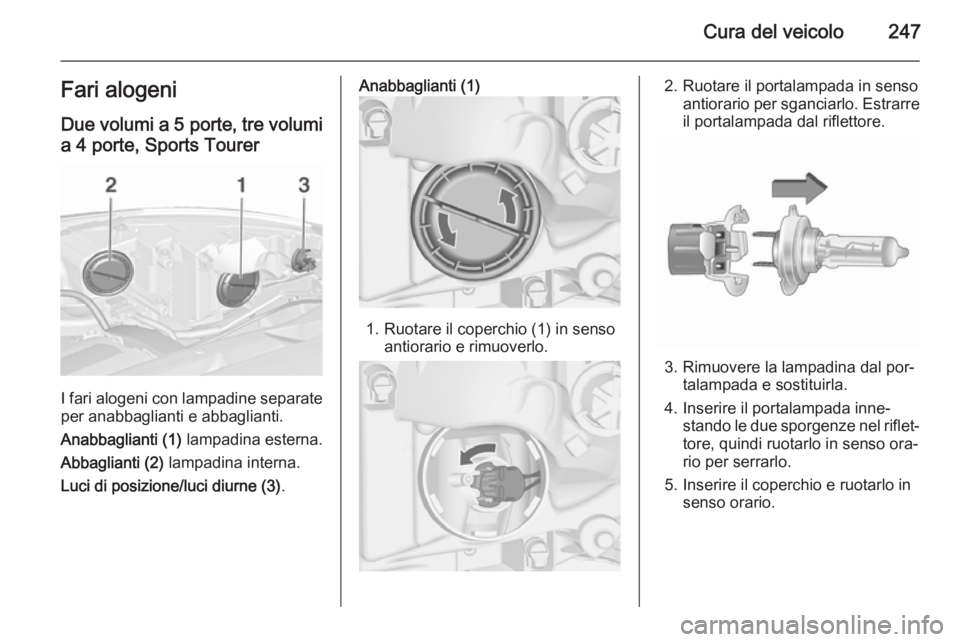 Cura del veicolo 247

Fari alogeni

Due volumi a 5 porte, tre volumi a 4 porte, Sports Tourer

2 1 3

I fari alogeni con lampadine separate per anabbaglianti e abbaglianti.

Anabbaglianti (1) lampadina esterna.

Abbaglianti (2) lampadina interna.

Luci di posizione/luci diurne (3).

Anabbaglianti (1)

1. Ruotare il coperchio (1) in senso antiorario e rimuoverlo.

2. Ruotare il portalampada in senso antiorario per sganciarlo. Estrarre il portalampada dal riflettore.

3. Rimuovere la lampadina dal portalampada e sostituirla.

4. Inserire il portalampada innestando le due sporgenze nel riflettore, quindi ruotarlo in senso orario per serrarlo.

5. Inserire il coperchio e ruotarlo in senso orario.

carmanualsonline.info