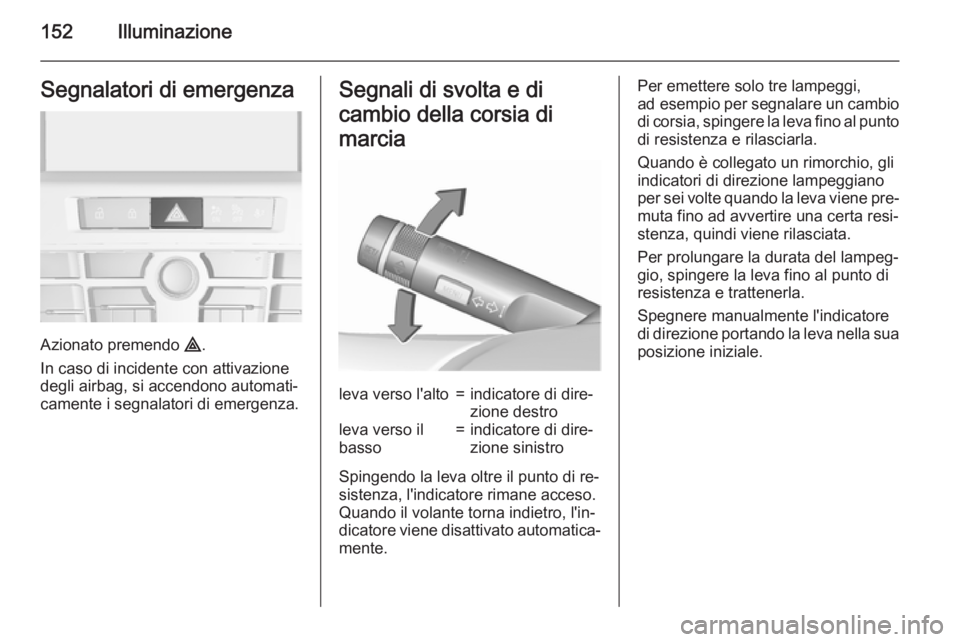 152 Illuminazione

Segnalatori di emergenza

Azionato premendo ⚠.

In caso di incidente con attivazione degli airbag, si accendono automaticamente i segnalatori di emergenza.

Segnali di svolta e di cambio della corsia di marcia

| leva verso l'alto | = | indicatore di direzione destro |
|---|---|---|
| leva verso il basso | = | indicatore di direzione sinistro |

Spingendo la leva oltre il punto di resistenza, l'indicatore rimane acceso. Quando il volante torna indietro, l'indicatore viene disattivato automaticamente.

Per emettere solo tre lampeggi, ad esempio per segnalare un cambio di corsia, spingere la leva fino al punto di resistenza e rilasciarla.

Quando è collegato un rimorchio, gli indicatori di direzione lampeggiano per sei volte quando la leva viene premuta fino ad avvertire una certa resistenza, quindi viene rilasciata.

Per prolungare la durata del lampeggio, spingere la leva fino al punto di resistenza e trattenerla.

Spegnere manualmente l'indicatore di direzione portando la leva nella sua posizione iniziale.

carmanualsonline.info