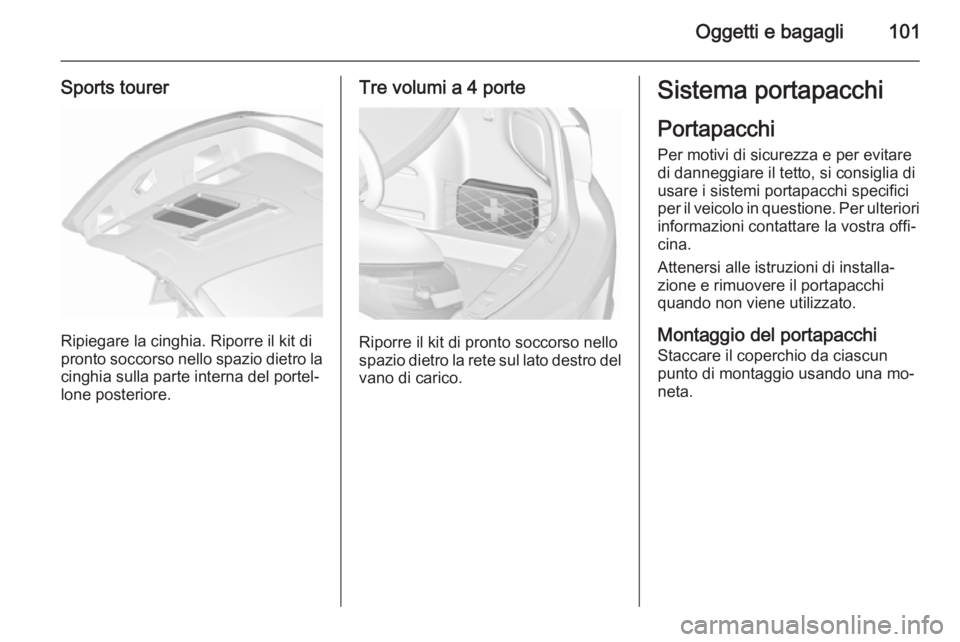 Oggetti e bagagli 101

Sports tourer

Ripiegare la cinghia. Riporre il kit di pronto soccorso nello spazio dietro la cinghia sulla parte interna del portellone posteriore.

Tre volumi a 4 porte

Riporre il kit di pronto soccorso nello spazio dietro la rete sul lato destro del vano di carico.

Sistema portapacchi

Portapacchi

Per motivi di sicurezza e per evitare di danneggiare il tetto, si consiglia di usare i sistemi portapacchi specifici per il veicolo in questione. Per ulteriori informazioni contattare la vostra officina.

Attenersi alle istruzioni di installazione e rimuovere il portapacchi quando non viene utilizzato.

Montaggio del portapacchi

Staccare il coperchio da ciascun punto di montaggio usando una moneta.

carmanualsonline.info