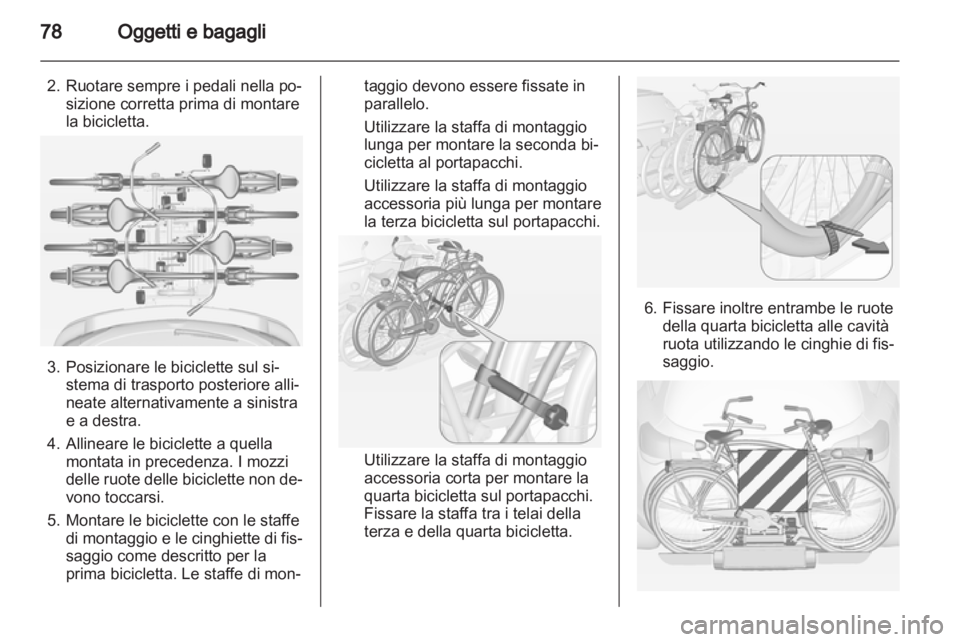 78 Oggetti e bagagli

2. Ruotare sempre i pedali nella posizione corretta prima di montare la bicicletta.

3. Posizionare le biciclette sul sistema di trasporto posteriore allineate alternativamente a sinistra e a destra.

4. Allineare le biciclette a quella montata in precedenza. I mozzi delle ruote delle biciclette non devono toccarsi.

5. Montare le biciclette con le staffe di montaggio e le cinghiette di fissaggio come descritto per la prima bicicletta. Le staffe di montaggio devono essere fissate in parallelo.

Utilizzare la staffa di montaggio lunga per montare la seconda bicicletta al portapacchi.

Utilizzare la staffa di montaggio accessoria più lunga per montare la terza bicicletta sul portapacchi.

Utilizzare la staffa di montaggio accessoria corta per montare la quarta bicicletta sul portapacchi. Fissare la staffa tra i telai della terza e della quarta bicicletta.

6. Fissare inoltre entrambe le ruote della quarta bicicletta alle cavità ruota utilizzando le cinghie di fissaggio.

carmanualsonline.info