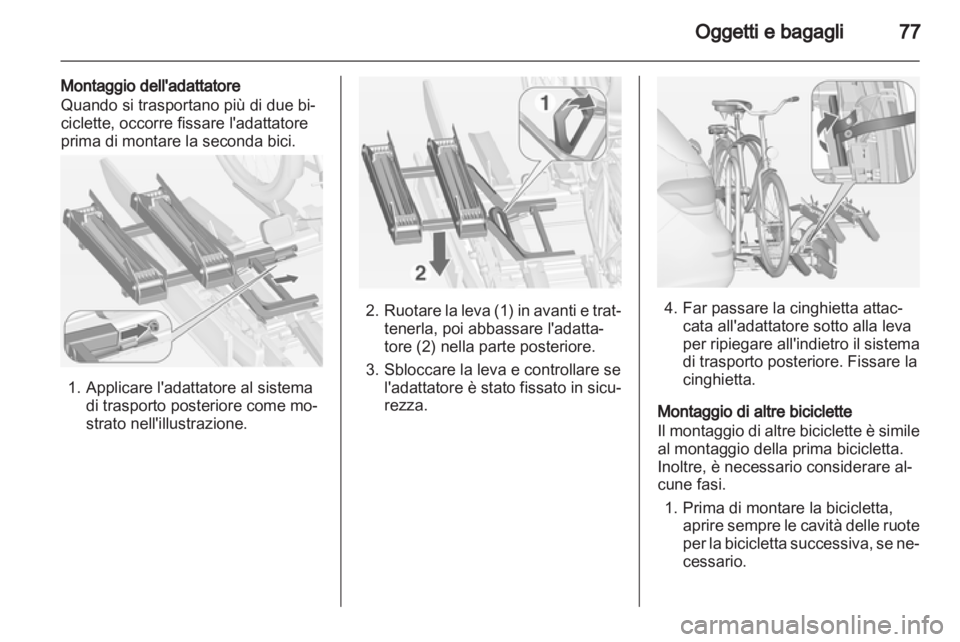 Oggetti e bagagli 77

Montaggio dell'adattatore
Quando si trasportano più di due biciclette, occorre fissare l'adattatore prima di montare la seconda bici.

1. Applicare l'adattatore al sistema di trasporto posteriore come mostrato nell'illustrazione.

1

2

2. Ruotare la leva (1) in avanti e trattenerla, poi abbassare l'adattatore (2) nella parte posteriore.

3. Sbloccare la leva e controllare se l'adattatore è stato fissato in sicurezza.

4. Far passare la cinghietta attaccata all'adattatore sotto alla leva per ripiegare all'indietro il sistema di trasporto posteriore. Fissare la cinghietta.

Montaggio di altre biciclette
Il montaggio di altre biciclette è simile al montaggio della prima bicicletta. Inoltre, è necessario considerare alcune fasi.

1. Prima di montare la bicicletta, aprire sempre le cavità delle ruote per la bicicletta successiva, se necessario.

carmanualsonline.info