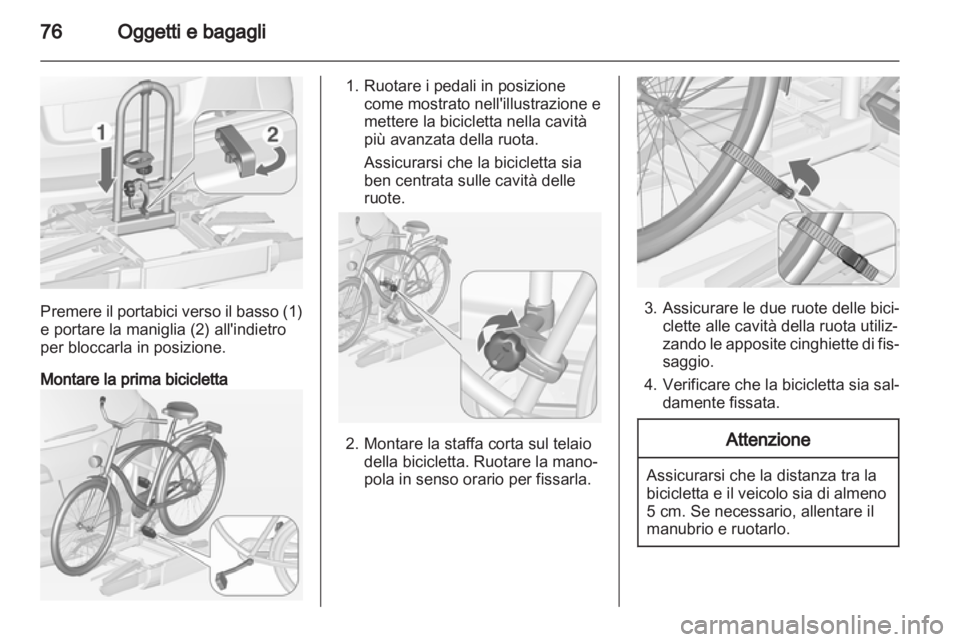 76 Oggetti e bagagli

1

2

Premere il portabici verso il basso (1) e portare la maniglia (2) all'indietro per bloccarla in posizione.

Montare la prima bicicletta

1. Ruotare i pedali in posizione come mostrato nell'illustrazione e mettere la bicicletta nella cavità più avanzata della ruota.

Assicurarsi che la bicicletta sia ben centrata sulle cavità delle ruote.

2. Montare la staffa corta sul telaio della bicicletta. Ruotare la manopola in senso orario per fissarla.

3. Assicurare le due ruote delle biciclette alle cavità della ruota utilizzando le apposite cinghiette di fissaggio.

4. Verificare che la bicicletta sia saldamente fissata.

Attenzione

Assicurarsi che la distanza tra la bicicletta e il veicolo sia di almeno 5 cm. Se necessario, allentare il manubrio e ruotarlo.

carmanualsonline.info