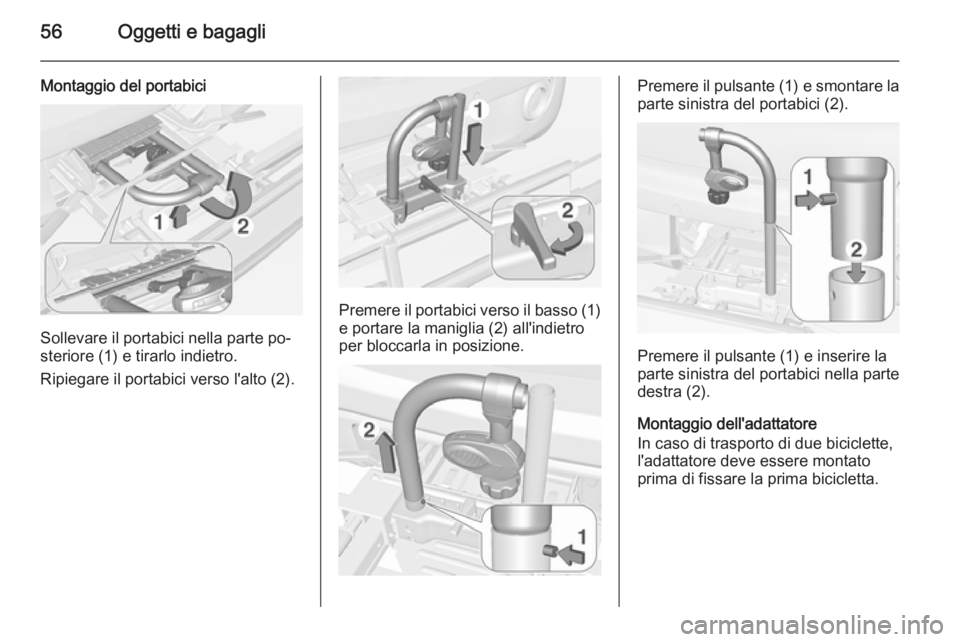 56 Oggetti e bagagli

Montaggio del portabici

1 2

Sollevare il portabici nella parte posteriore (1) e tirarlo indietro.

Ripiegare il portabici verso l'alto (2).

1

2

Premere il portabici verso il basso (1) e portare la maniglia (2) all'indietro per bloccarla in posizione.

2

1

Premere il pulsante (1) e smontare la parte sinistra del portabici (2).

1

2

Premere il pulsante (1) e inserire la parte sinistra del portabici nella parte destra (2).

Montaggio dell'adattatore
In caso di trasporto di due biciclette, l'adattatore deve essere montato prima di fissare la prima bicicletta.

carmanualsonline.info