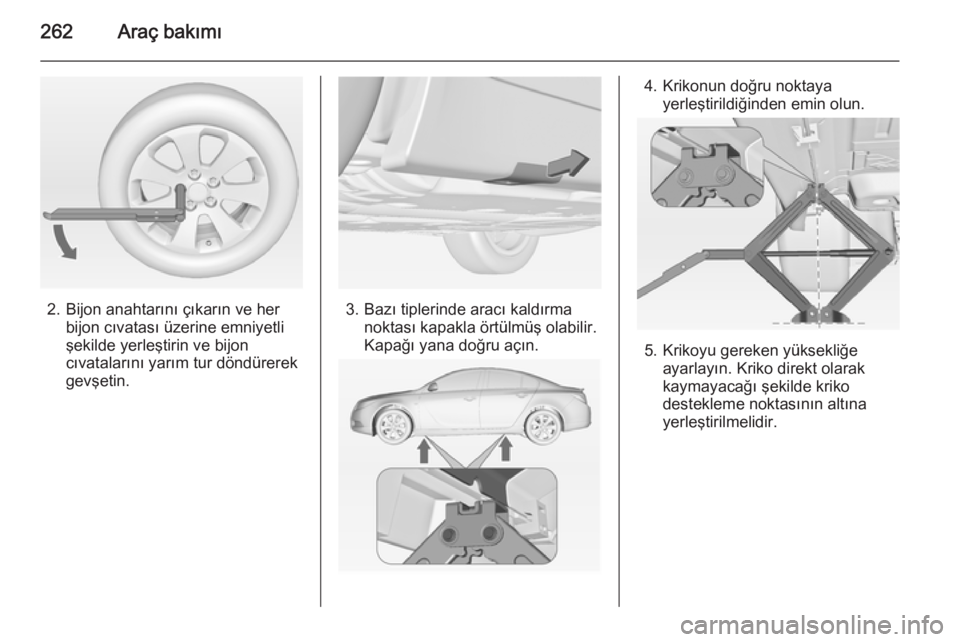 262 Araç bakımı

2. Bijon anahtarını çıkarın ve her bijon cıvatası üzerine emniyetli şekilde yerleştirin ve bijon cıvatalarını yarım tur döndürerek gevşetin.

3. Bazı tiplerinde aracı kaldırma noktası kapakla örtülmüş olabilir. Kapağı yana doğru açın.

4. Krikonun doğru noktaya yerleştirildiğinden emin olun.

5. Krikoyu gereken yüksekliğe ayarlayın. Kriko direkt olarak kaymayacağı şekilde kriko destekleme noktasının altına yerleştirilmelidir.

carmanualsonline.info