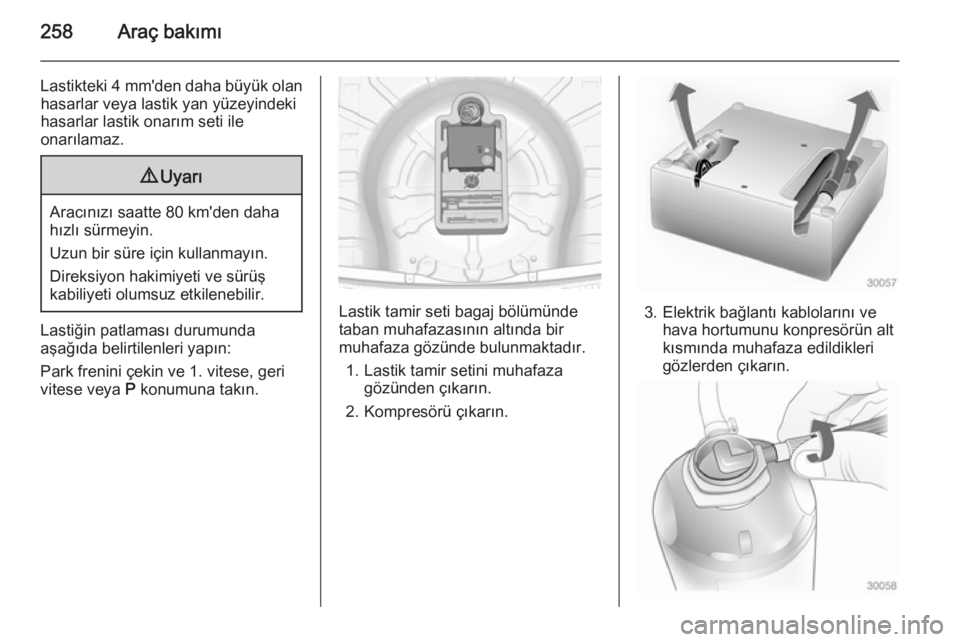 258 Araç bakımı

Lastikteki 4 mm'den daha büyük olan hasarlar veya lastik yan yüzeyindeki hasarlar lastik onarım seti ile onarılamaz.

⚠ Uyarı

Aracınızı saatte 80 km'den daha hızlı sürmeyin.

Uzun bir süre için kullanmayın.

Direksiyon hakimiyeti ve sürüş kabiliyeti olumsuz etkilenebilir.

Lastiğin patlaması durumunda aşağıda belirtilenleri yapın:

Park frenini çekin ve 1. vitese, geri vitese veya P konumuna takın.

Lastik tamir seti bagaj bölümünde taban muhafazasının altında bir muhafaza gözünde bulunmaktadır.

1. Lastik tamir setini muhafaza gözünden çıkarın.

2. Kompresörü çıkarın.

30057

3. Elektrik bağlantı kablolarını ve hava hortumunu konpresörün alt kısmında muhafaza edildikleri gözlerden çıkarın.

30058

carmanualsonline.info