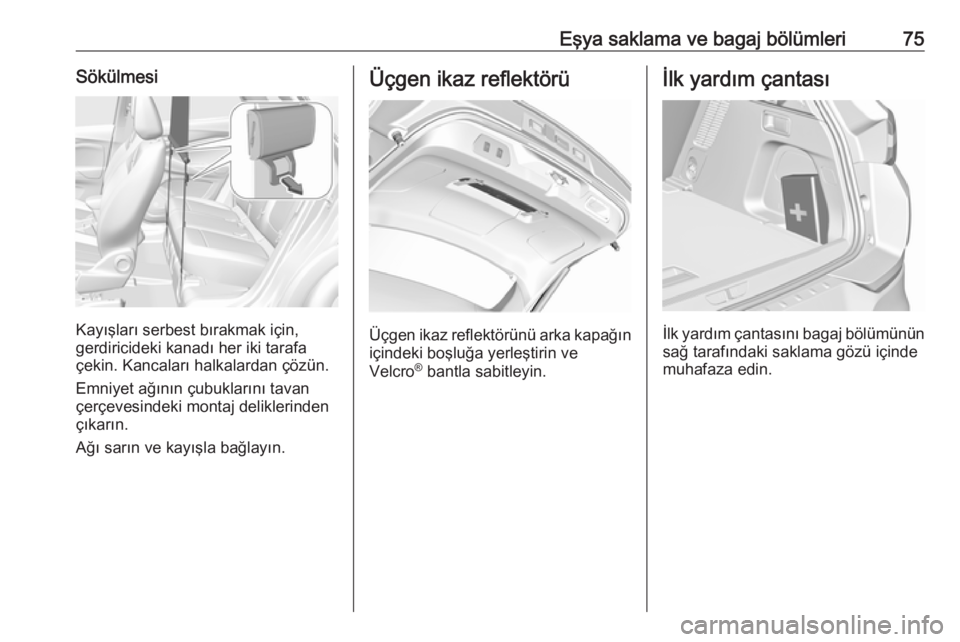 Eşya saklama ve bagaj bölümleri 75

Sökülmesi

Kayışları serbest bırakmak için, gerdiricideki kanadı her iki tarafa çekin. Kancaları halkalardan çözün.

Emniyet ağının çubuklarını tavan çerçevesindeki montaj deliklerinden çıkarın.

Ağı sarın ve kayışla bağlayın.

Üçgen ikaz reflektörü

Üçgen ikaz reflektörünü arka kapağın içindeki boşluğa yerleştirin ve Velcro® bantla sabitleyin.

İlk yardım çantası

İlk yardım çantasını bagaj bölümünün sağ tarafındaki saklama gözü içinde muhafaza edin.

carmanualsonline.info