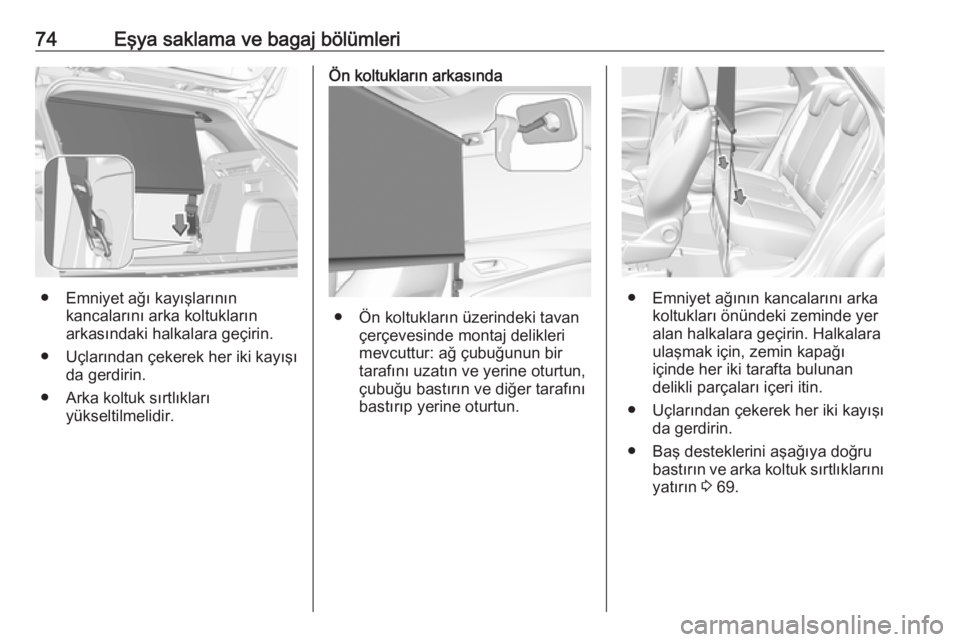 74 Eşya saklama ve bagaj bölümleri

● Emniyet ağı kayışlarının kancalarını arka koltukların arkasındaki halkalara geçirin.

● Uçlarından çekerek her iki kayışı da gerdirin.

● Arka koltuk sırtlıkları yükseltilmelidir.

Ön koltukların arkasında

● Ön koltukların üzerindeki tavan çerçevesinde montaj delikleri mevcuttur: ağ çubuğunun bir tarafını uzatın ve yerine oturtun, çubuğu bastırın ve diğer tarafını bastırıp yerine oturtun.

● Emniyet ağının kancalarını arka koltukları önündeki zeminde yer alan halkalara geçirin. Halkalara ulaşmak için, zemin kapağı içinde her iki tarafta bulunan delikli parçaları içeri itin.

● Uçlarından çekerek her iki kayışı da gerdirin.

● Baş desteklerini aşağıya doğru bastırın ve arka koltuk sırtlıklarını yatırın ⇨ 69.

carmanualsonline.info