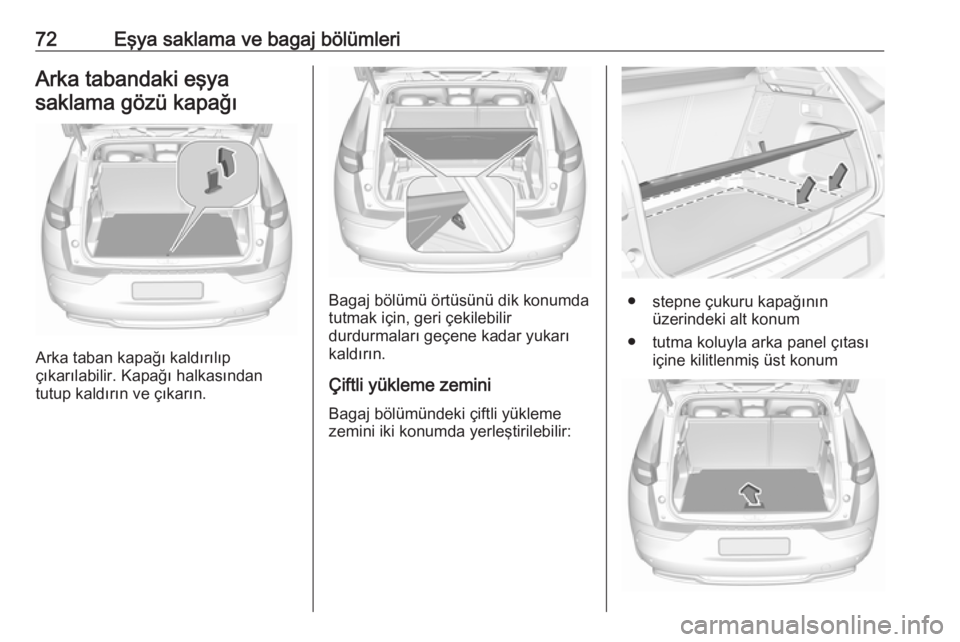 72 Eşya saklama ve bagaj bölümleri

Arka tabandaki eşya saklama gözü kapağı

Arka taban kapağı kaldırılıp çıkarılabilir. Kapağı halkasından tutup kaldırın ve çıkarın.

Bagaj bölümü örtüsünü dik konumda tutmak için, geri çekilebilir durdurmaları geçene kadar yukarı kaldırın.

Çiftli yükleme zemini

Bagaj bölümündeki çiftli yükleme zemini iki konumda yerleştirilebilir:

● stepne çukuru kapağının üzerindeki alt konum
● tutma koluyla arka panel çıtası içine kilitlenmiş üst konum

carmanualsonline.info