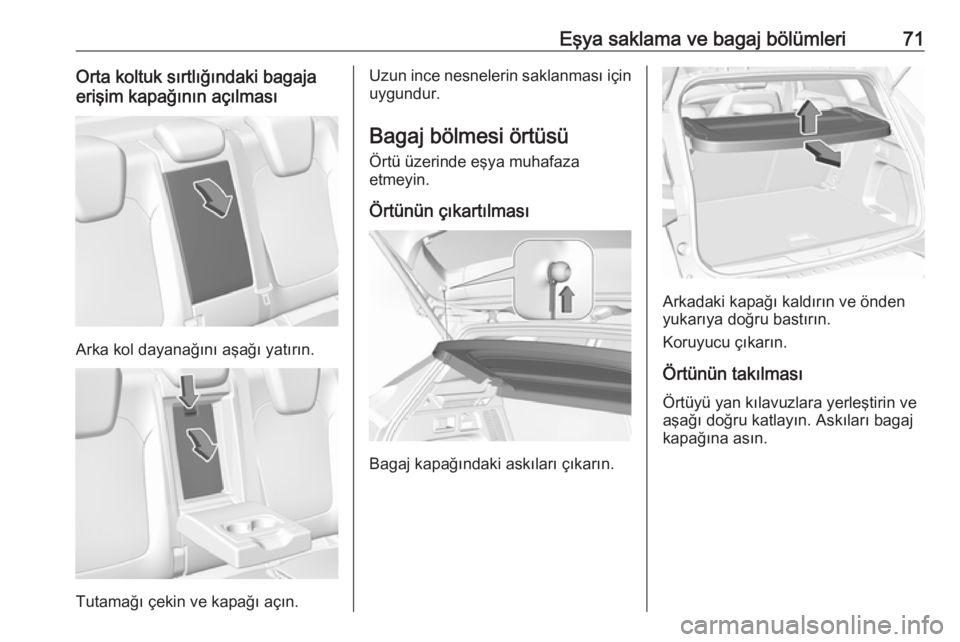 Eşya saklama ve bagaj bölümleri 71

Orta koltuk sırtlığındaki bagaja erişim kapağının açılması

Arka kol dayanağını aşağı yatırın.

Tutamağı çekin ve kapağı açın.

Uzun ince nesnelerin saklanması için uygundur.

Bagaj bölmesi örtüsü

Örtü üzerinde eşya muhafaza etmeyin.

Örtünün çıkartılması

Bagaj kapağındaki askıları çıkarın.

Arkadaki kapağı kaldırın ve önden yukarıya doğru bastırın.

Koruyucu çıkarın.

Örtünün takılması

Örtüyü yan kılavuzlara yerleştirin ve aşağı doğru katlayın. Askıları bagaj kapağına asın.

carmanualsonline.info