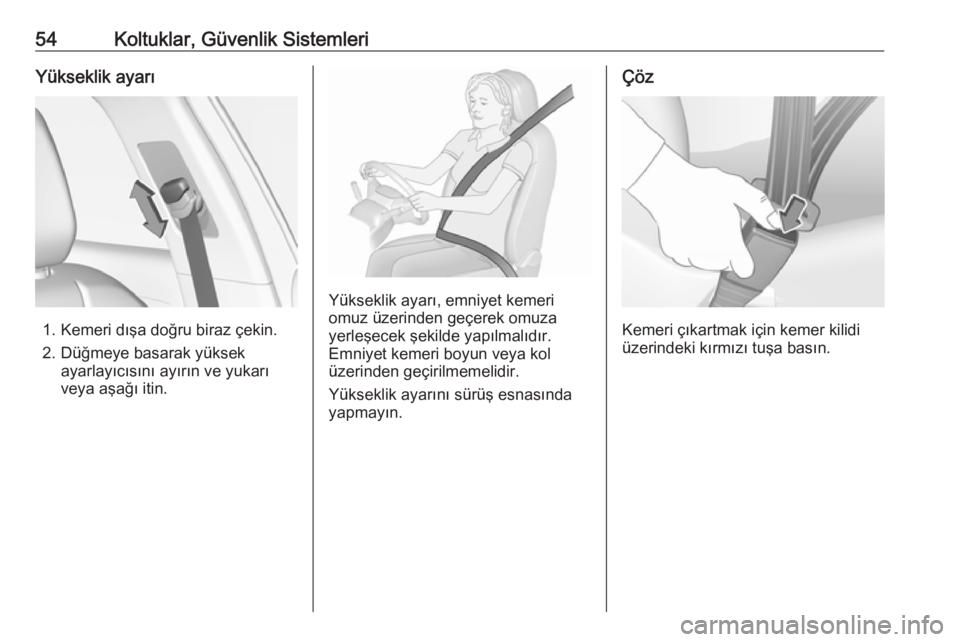 54 Koltuklar, Güvenlik Sistemleri

Yükseklik ayarı

1. Kemeri dışa doğru biraz çekin.
2. Düğmeye basarak yüksek ayarlayıcısını ayırın ve yukarı veya aşağı itin.

Yükseklik ayarı, emniyet kemeri omuz üzerinden geçerek omuza yerleşecek şekilde yapılmalıdır. Emniyet kemeri boyun veya kol üzerinden geçirilmemelidir.

Yükseklik ayarını sürüş esnasında yapmayın.

Çöz

Kemeri çıkartmak için kemer kilidi üzerindeki kırmızı tuşa basın.

carmanualsonline.info