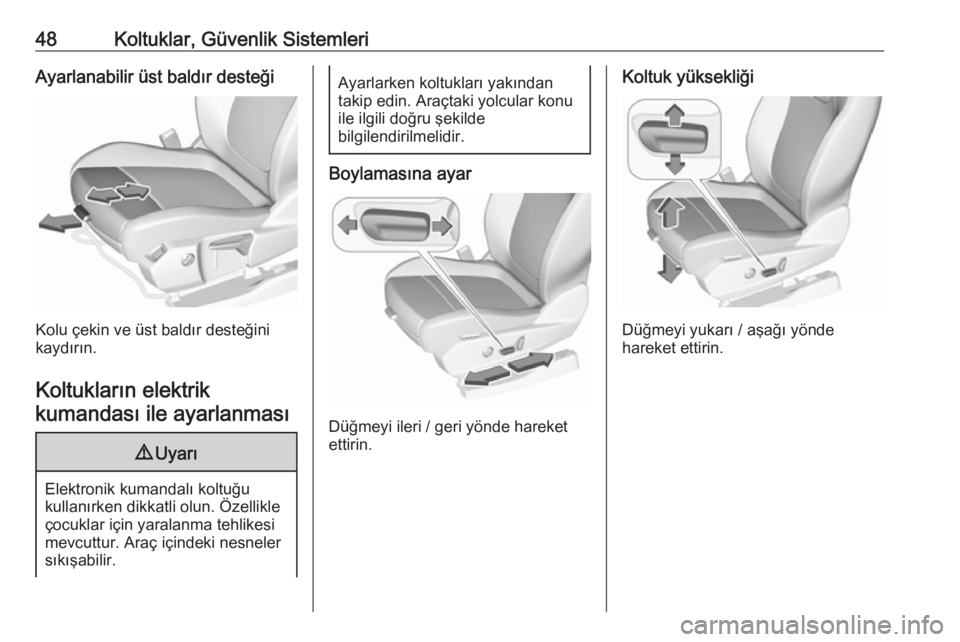 48 Koltuklar, Güvenlik Sistemleri

Ayarlanabilir üst baldır desteği

Kolu çekin ve üst baldır desteğini kaydırın.

Koltukların elektrik kumandası ile ayarlanması

⚠ Uyarı

Elektronik kumandalı koltuğu kullanırken dikkatli olun. Özellikle çocuklar için yaralanma tehlikesi mevcuttur. Araç içindeki nesneler sıkışabilir.

Ayarlarken koltukları yakından takip edin. Araçtaki yolcular konu ile ilgili doğru şekilde bilgilendirilmelidir.

Boylamasına ayar

Düğmeyi ileri / geri yönde hareket ettirin.

Koltuk yüksekliği

Düğmeyi yukarı / aşağı yönde hareket ettirin.

carmanualsonline.info